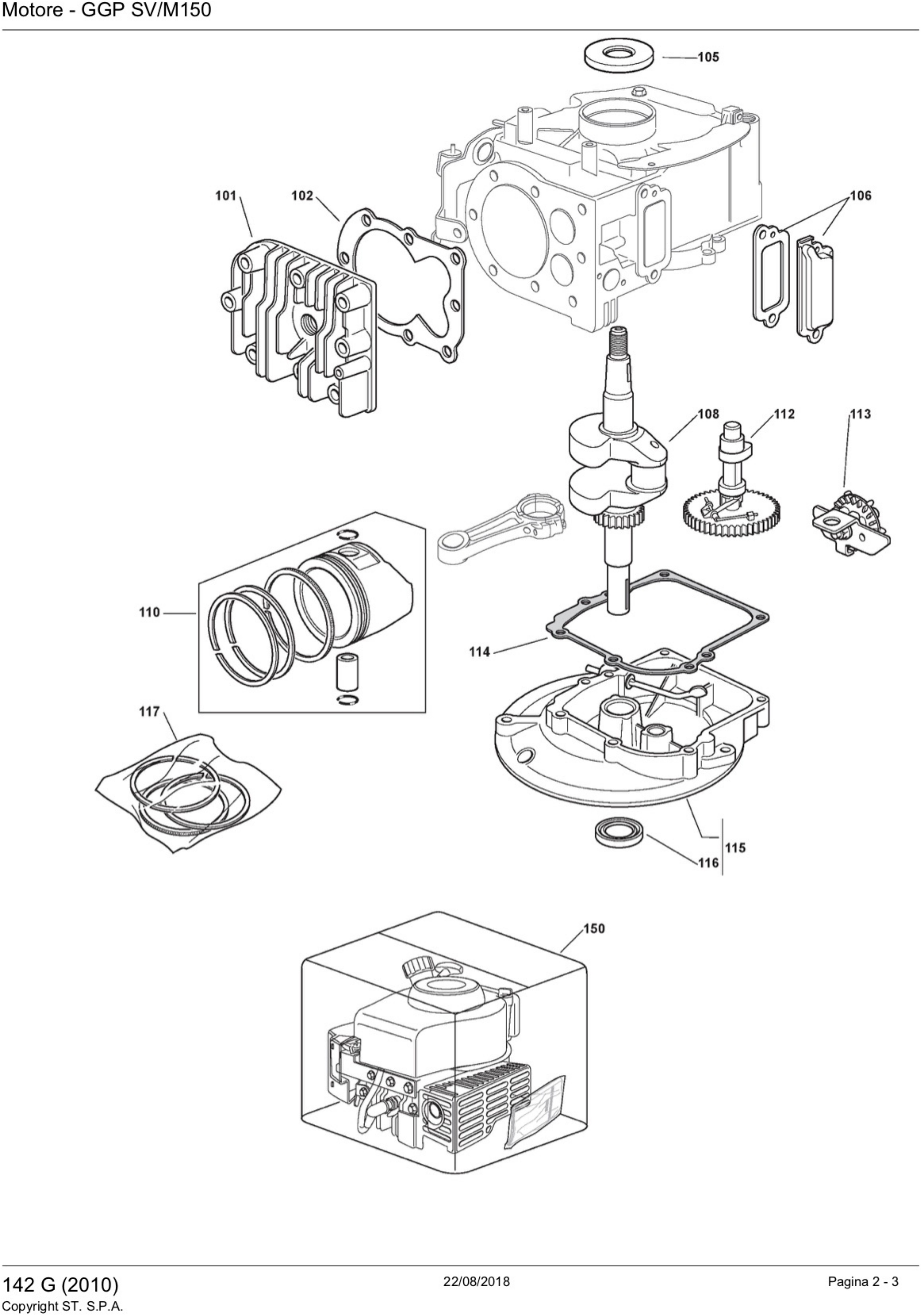 Motore - GGP SV/M150

105

101

102

106

108

112

113

110

114

117

115

116

150

142 G (2010)
Copyright ST. S.P.A.

22/08/2018

Pagina 2 - 3