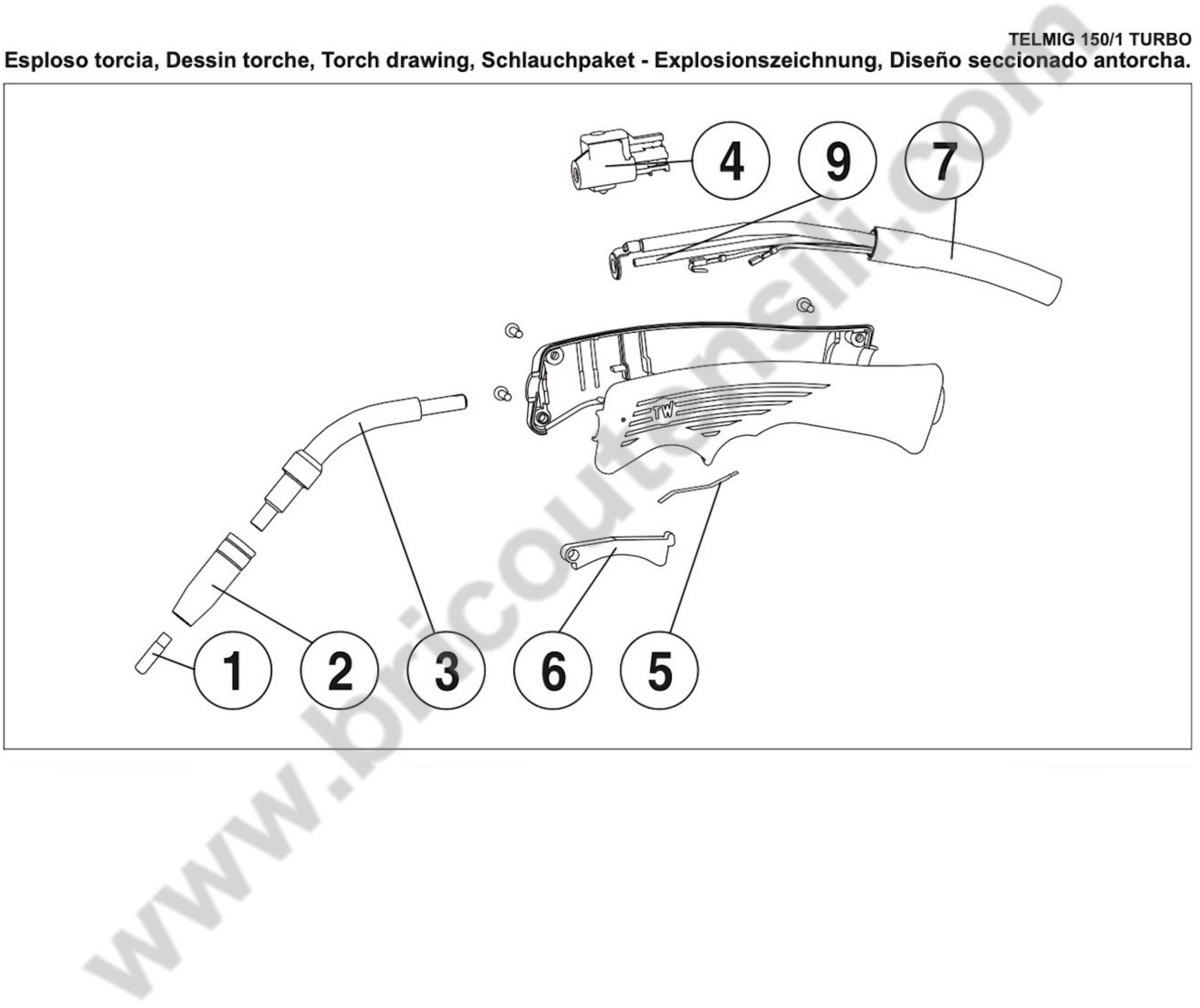 TELMIG 150/1 TURBO

Esploso torcia, Dessin torche, Torch drawing, Schlauchpaket - Explosionszeichnung, Diseño seccionado antorcha.

4 9 7

TW

1 2 3 6 5

www.bricoutensili.com