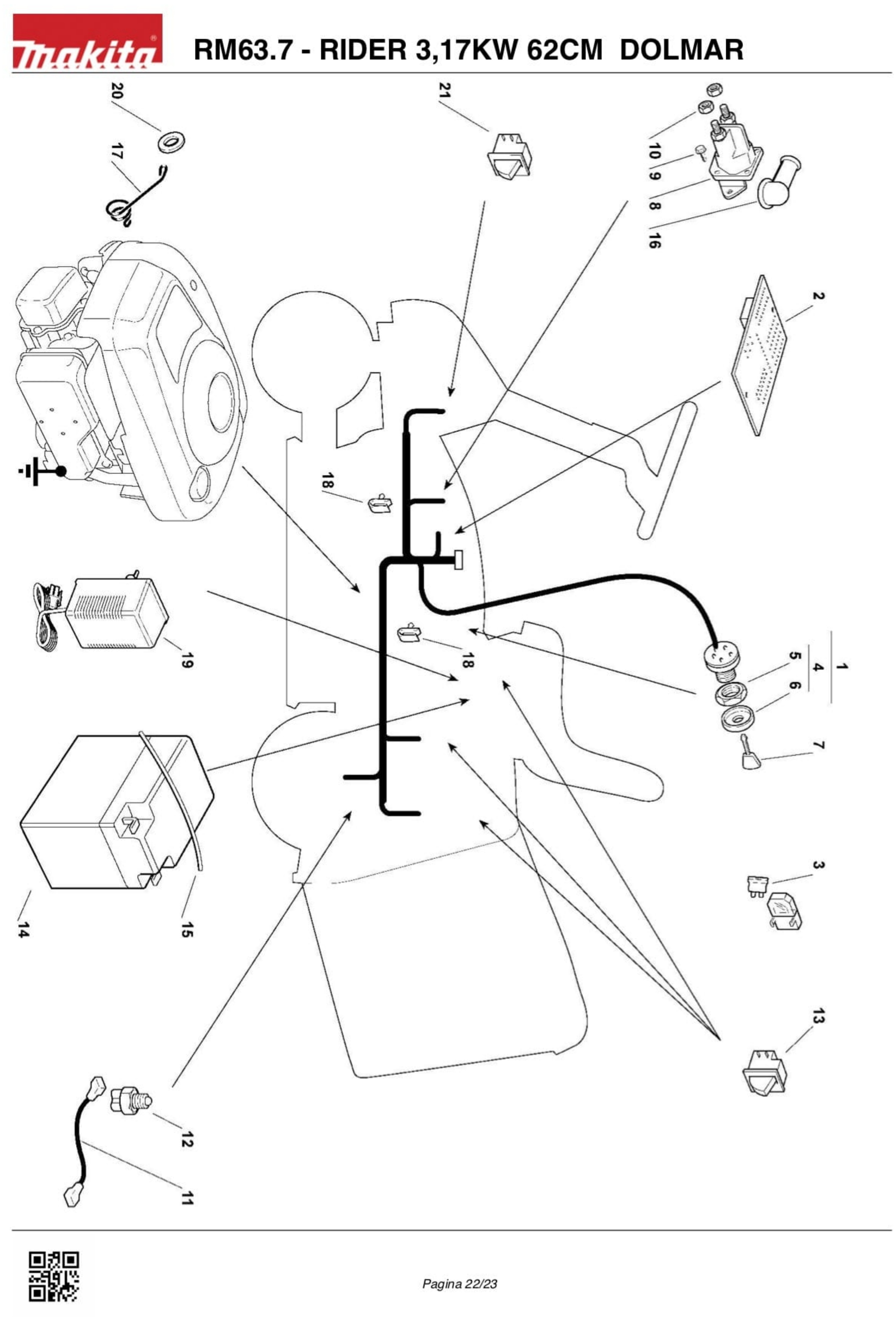 makita

RM63.7 - RIDER 3,17KW 62CM DOLMAR

20
17
21
10
9
8
16
2
18
19
18
1
4
5
6
7
14
15
3
13
12
11

Pagina 22/23