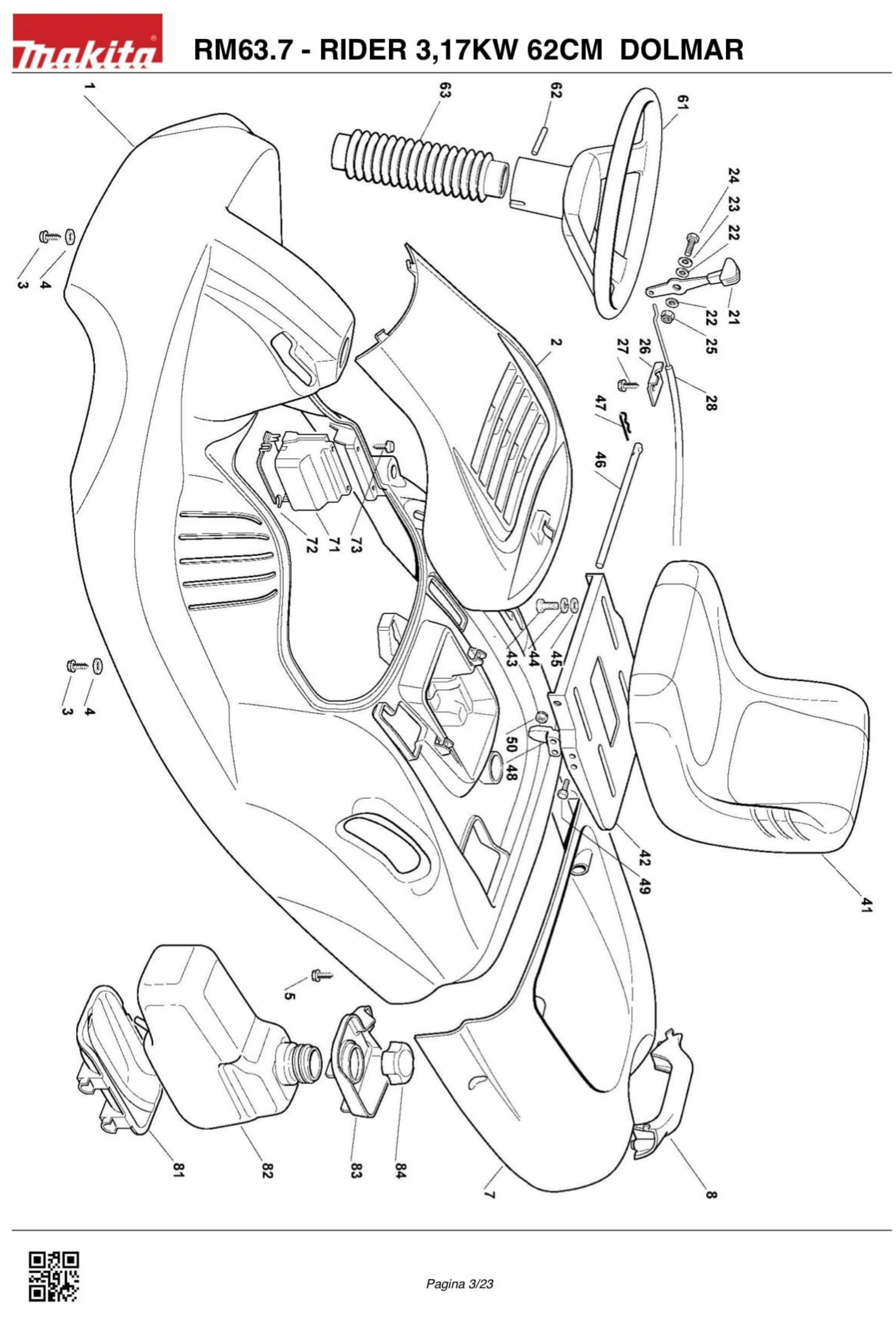 makita

RM63.7 - RIDER 3,17KW 62CM DOLMAR

1
63
62
61
24
23
22
21
22
25
3
4
2
27
26
28
47
46
72
71
73
43
44
45
3
4
50
48
42
49
41
5
81
82
83
84
7
8

Pagina 3/23