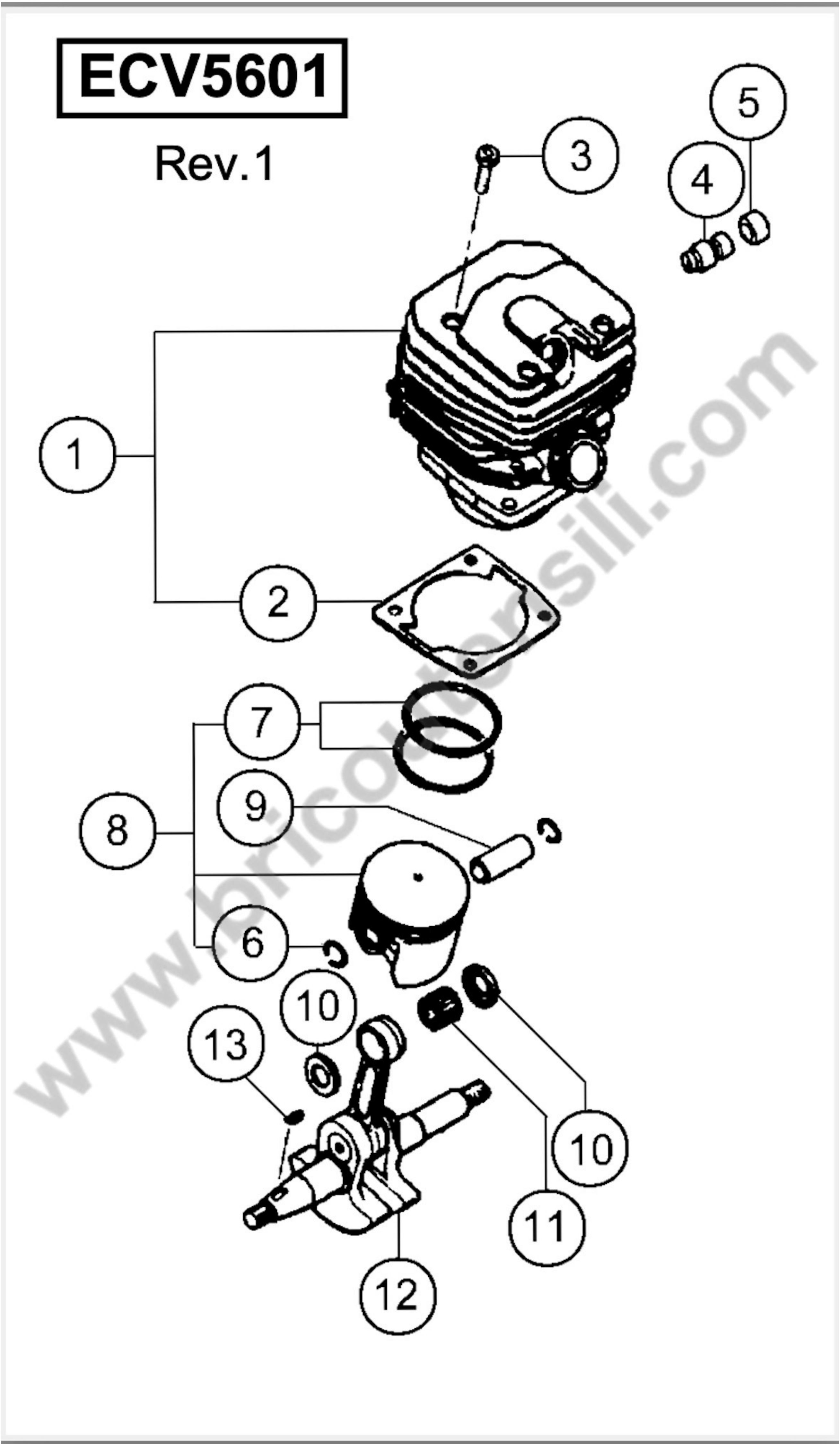 ECV5601

Rev.1

3

5

4

1

2

7

9

8

6

10

13

10

11

12

www.bricoutensili.com