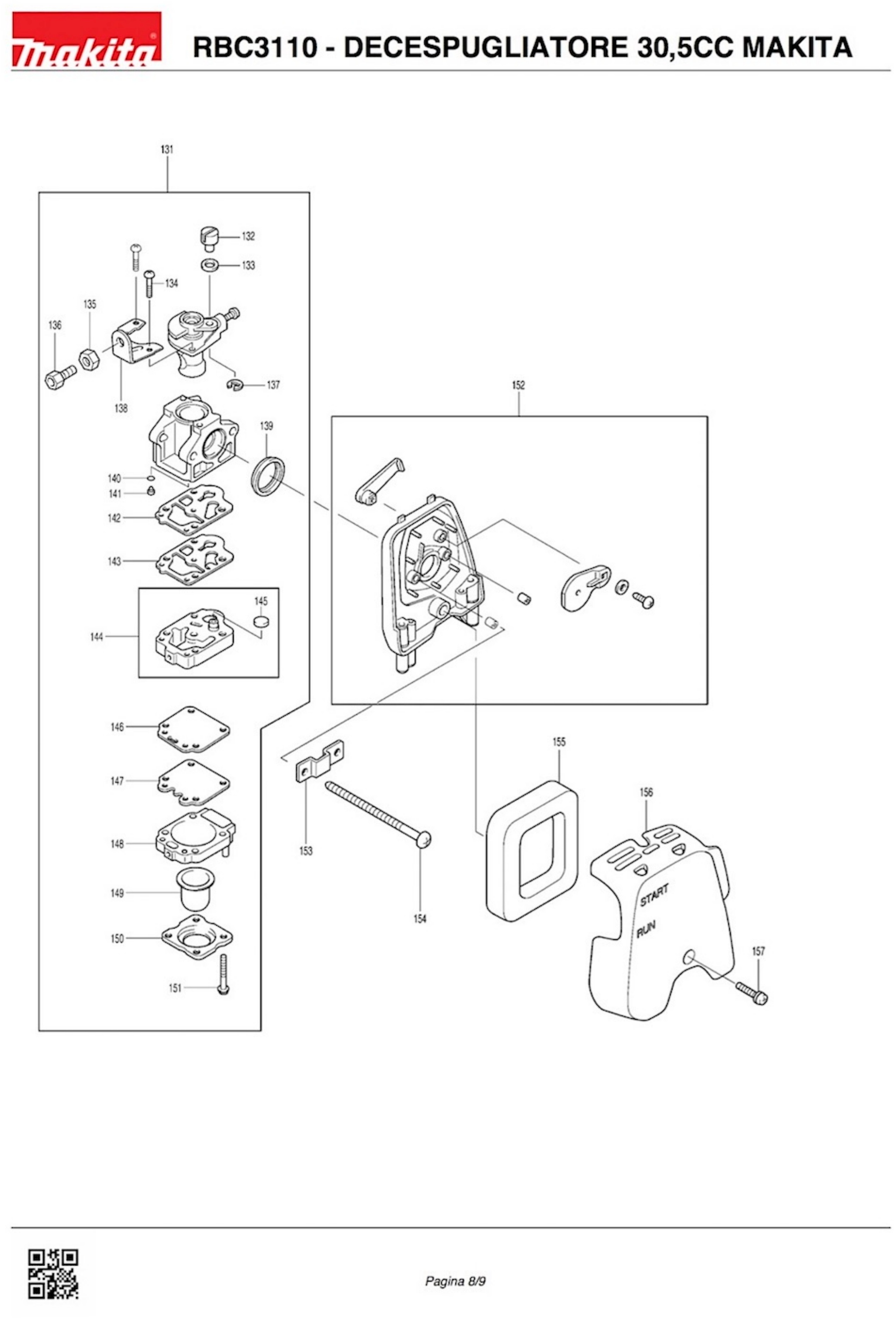 makita

RBC3110 - DECESPUGLIATORE 30,5CC MAKITA

131
132
133
134
135
136
137
138
139
140
141
142
143
144
145
146
147
148
149
150
151
152
153
154
155
156
START
RUN
157

Pagina 8/9