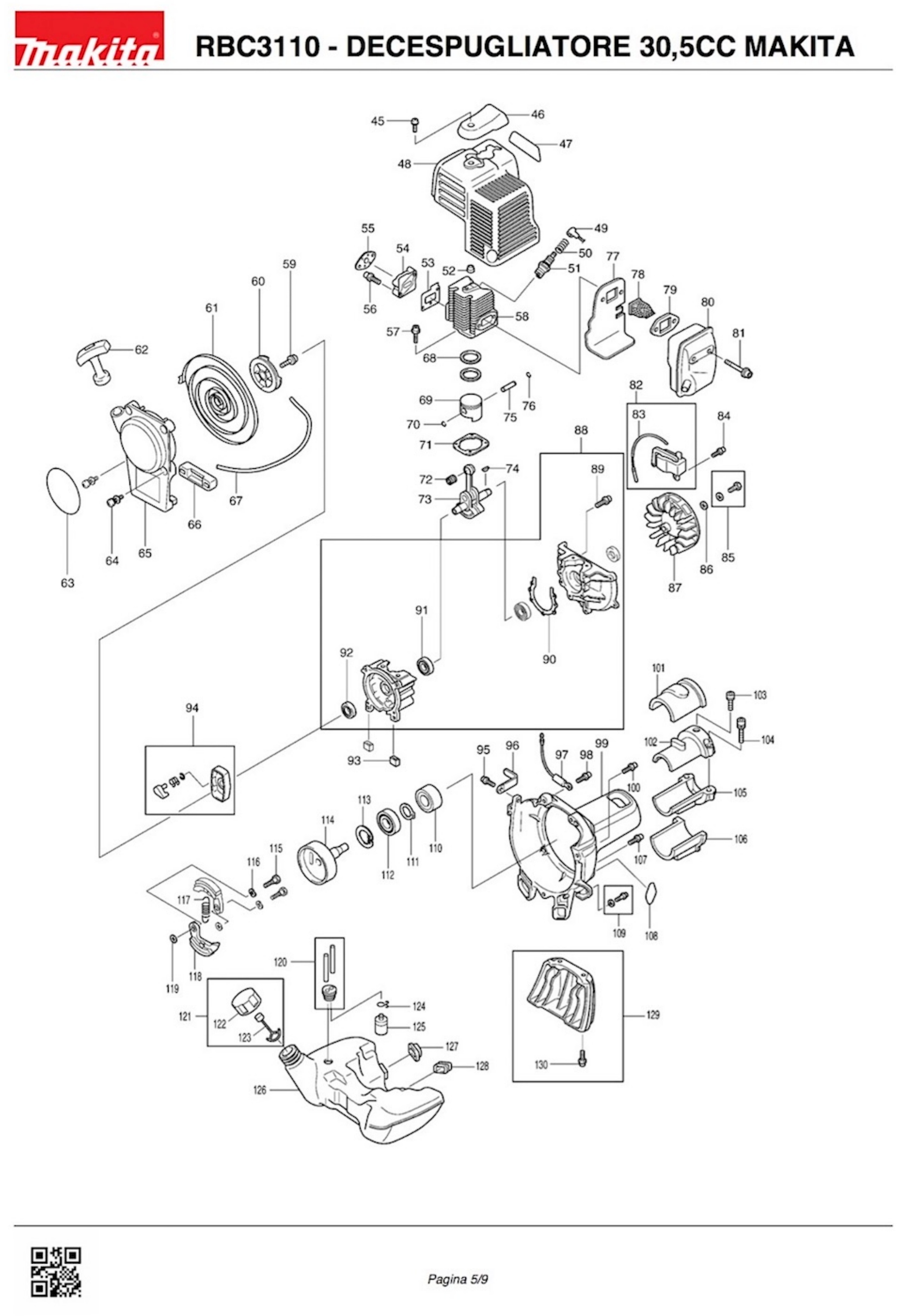 makita

RBC3110 - DECESPUGLIATORE 30,5CC MAKITA

45 46 47 48 49 50 51 52 53 54 55 56 57 58 59 60 61 62 63 64 65 66 67 68 69 70 71 72 73 74 75 76 77 78 79 80 81 82 83 84 85 86 87 88 89 90 91 92 93 94 95 96 97 98 99 100 101 102 103 104 105 106 107 108 109 110 111 112 113 114 115 116 117 118 119 120 121 122 123 124 125 126 127 128 129 130

Pagina 5/9