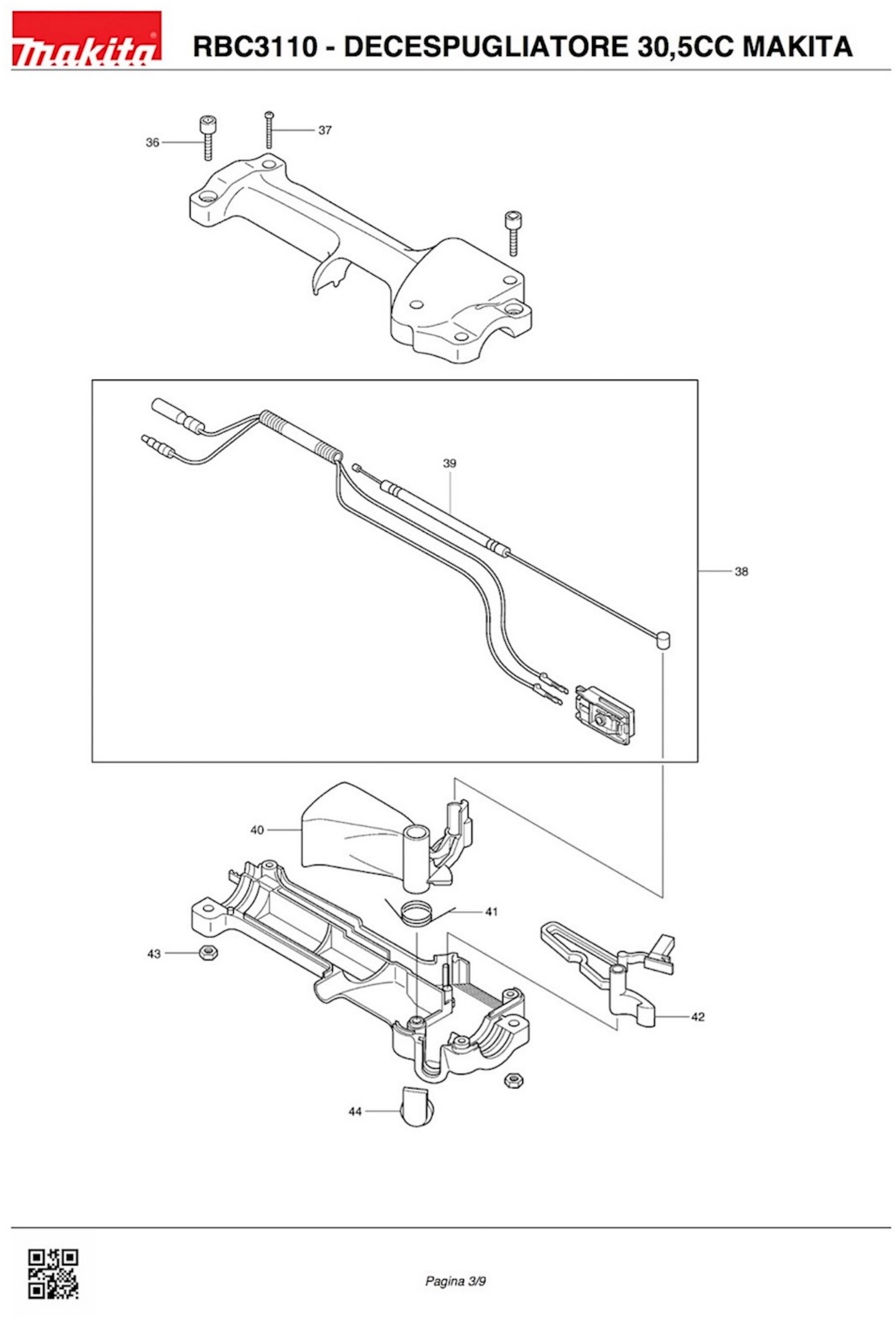 makita

RBC3110 - DECESPUGLIATORE 30,5CC MAKITA

36
37
39
38
40
41
43
42
44

Pagina 3/9