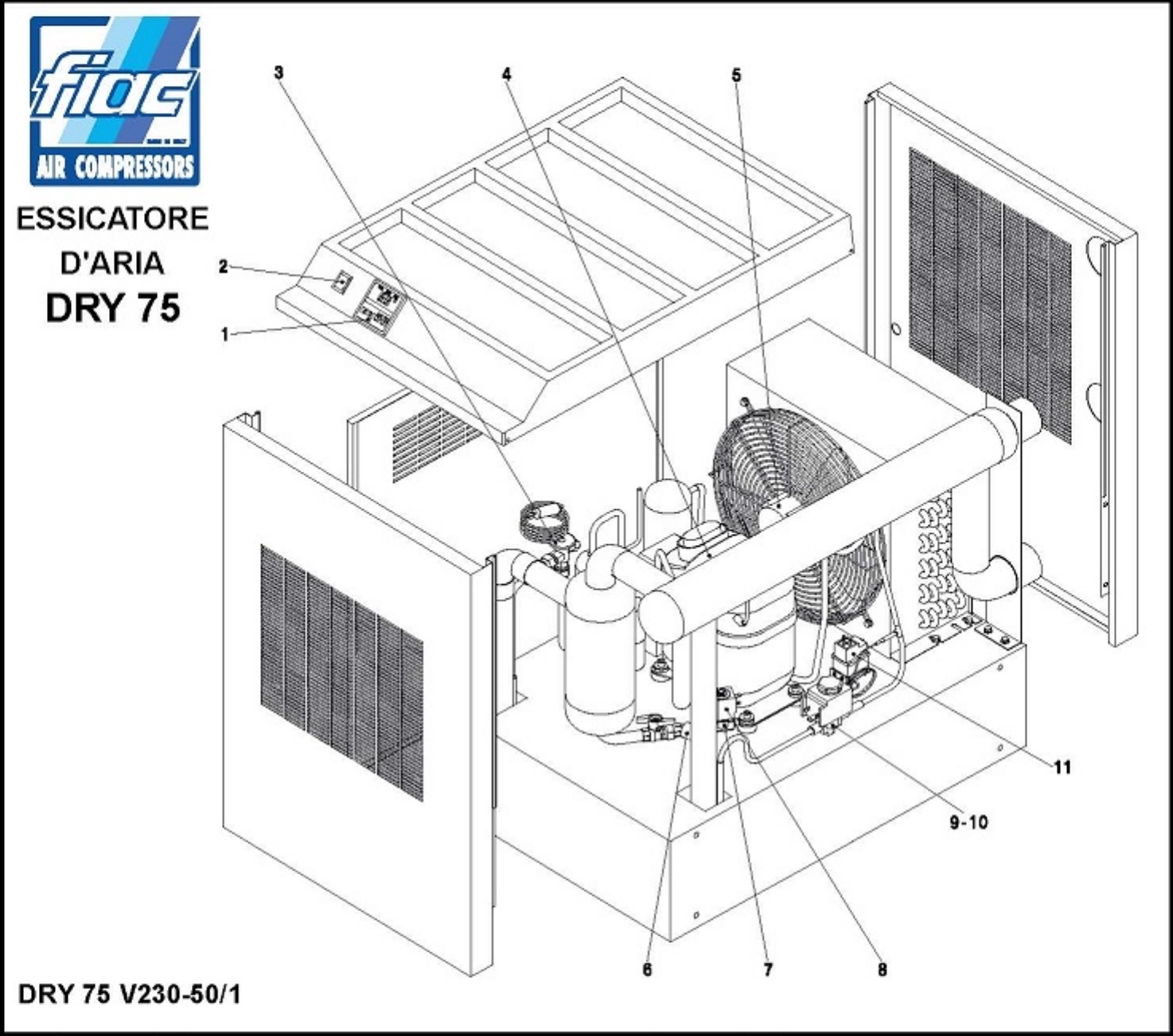 fiac
AIR COMPRESSORS

ESSICATORE D'ARIA
DRY 75

3
4
5
2
1
11
9-10
6
7
8

DRY 75 V230-50/1