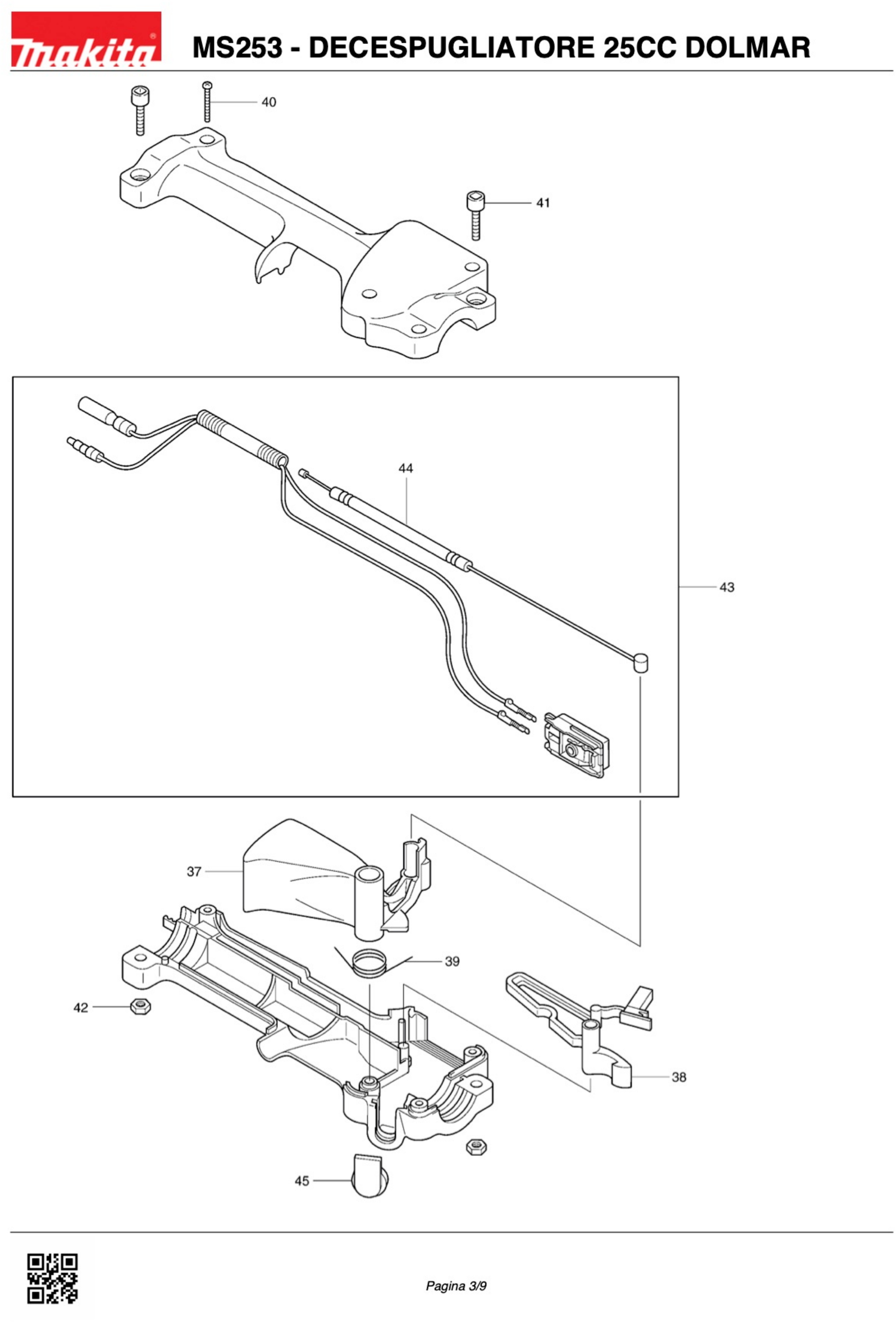 makita

MS253 - DECESPUGLIATORE 25CC DOLMAR

40

41

44

43

37

39

42

38

45

Pagina 3/9