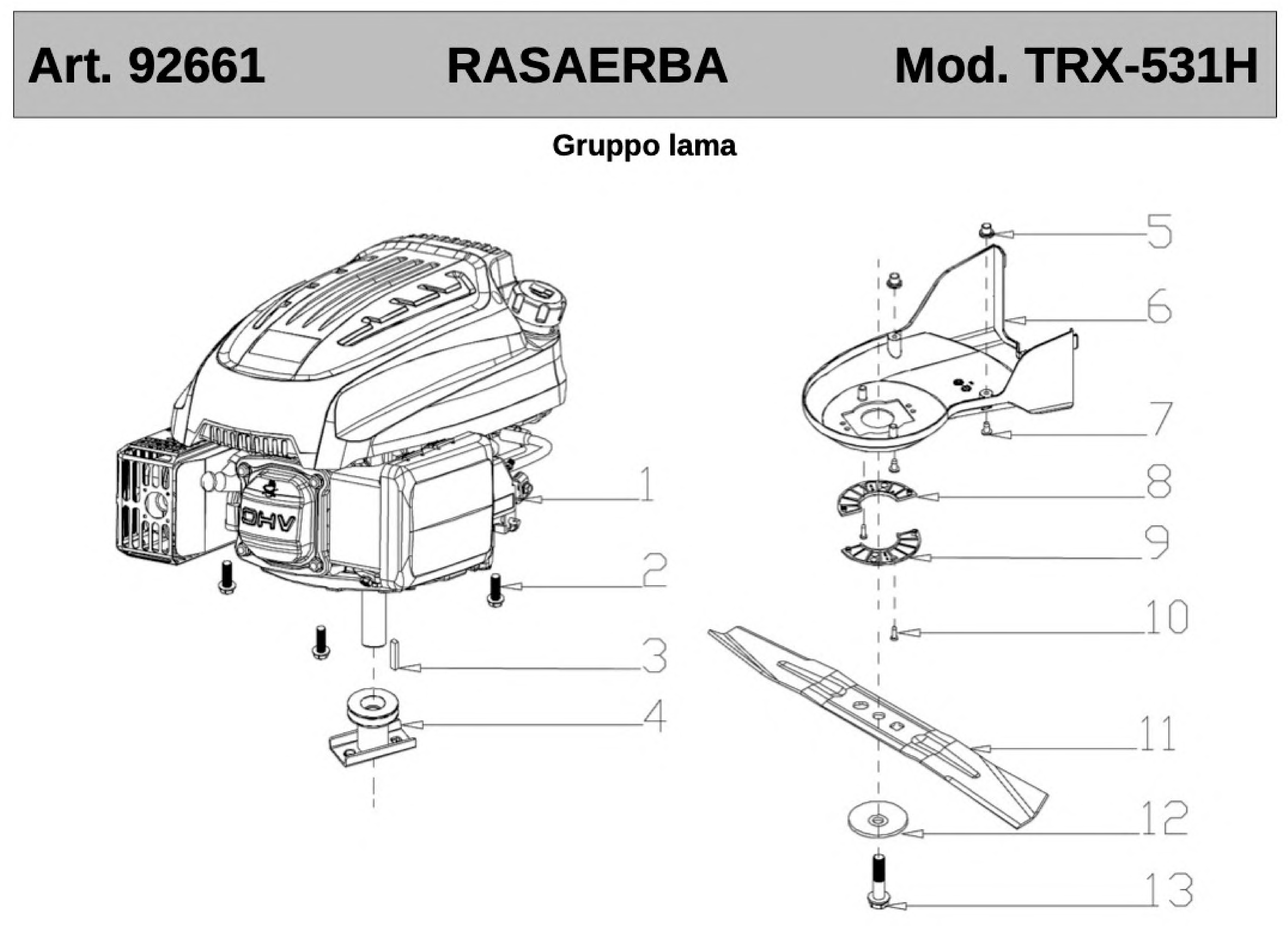 Art. 92661 RASAERBA Mod. TRX-531H

Gruppo lama

OHV

1
2
3
4
5
6
7
8
9
10
11
12
13