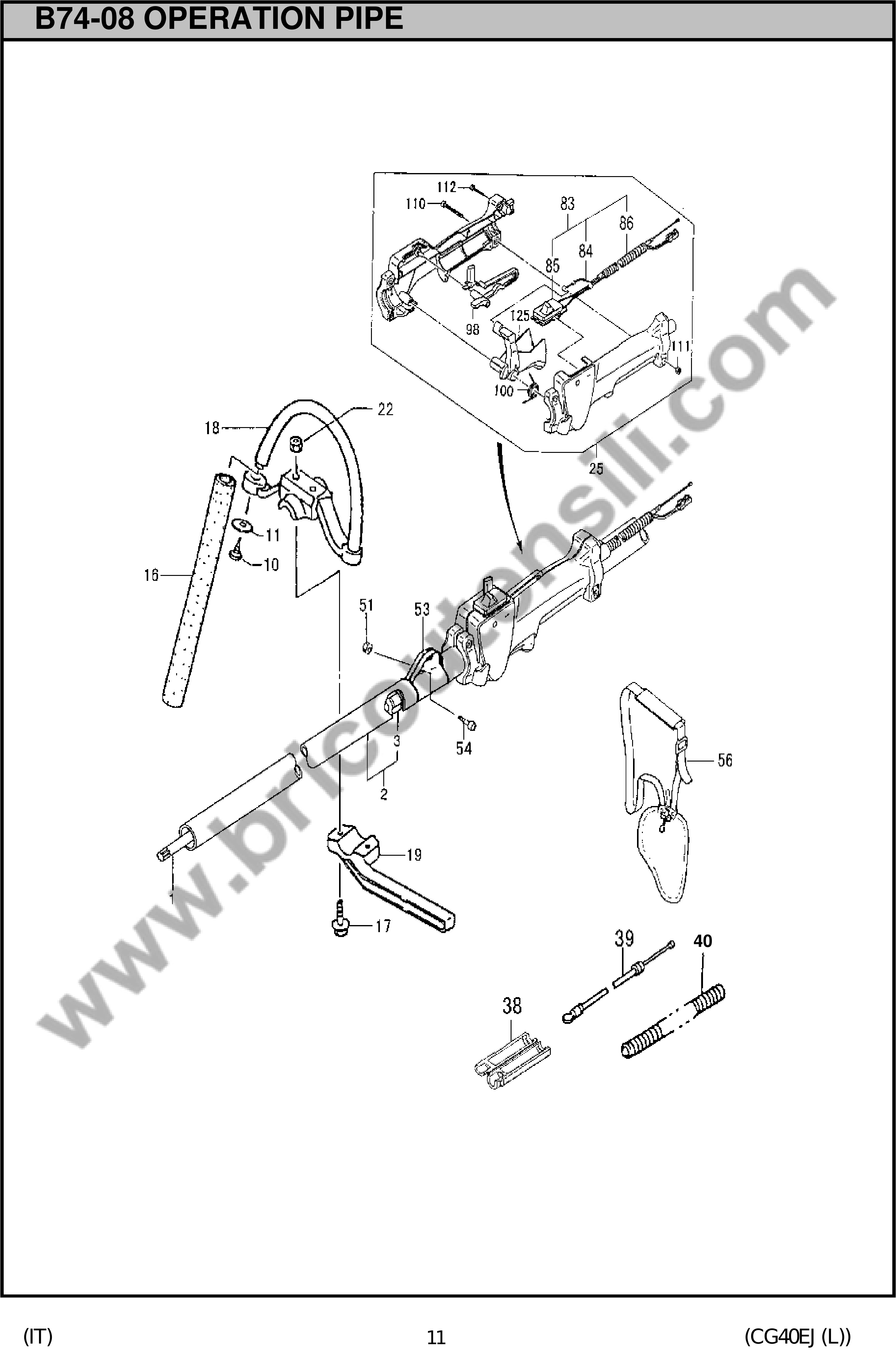 B74-08 OPERATION PIPE

112
110
83
86
84
85
98
125
111
100
25
22
18
11
10
16
51
53
54
3
2
56
19
1
17
39
40
38

www.bricoutensili.com

(IT)

11

(CG40EJ (L))