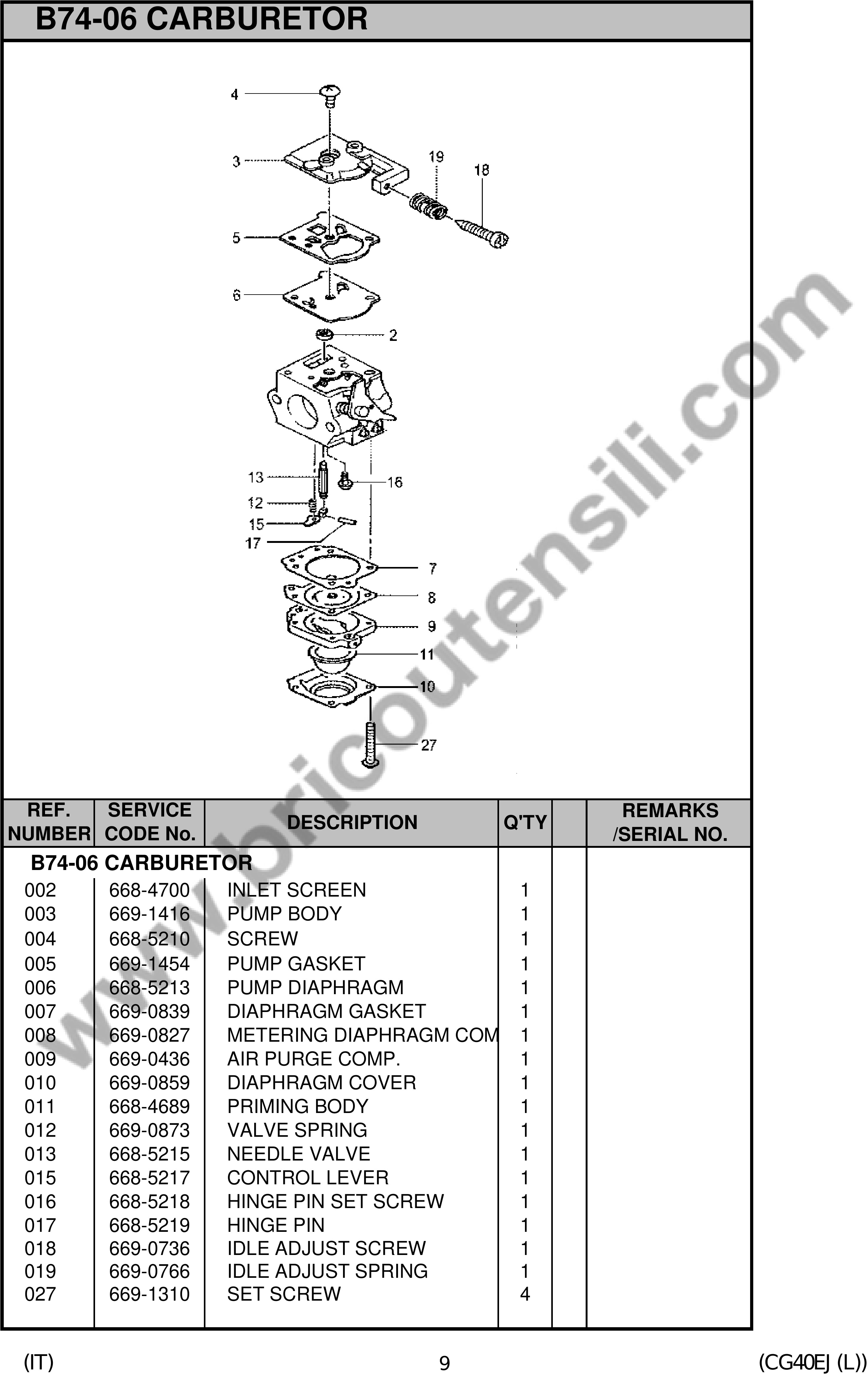 B74-06 CARBURETOR

4
3
19
18
5
6
2
13
16
12
15
17
7
8
9
11
10
27

www.bricoutensili.com

| REF. NUMBER | SERVICE CODE No. | DESCRIPTION | Q'TY | | REMARKS /SERIAL NO. |
|---|---|---|---|---|---|
| B74-06 CARBURETOR | | | | | |
| 002 | 668-4700 | INLET SCREEN | 1 | | |
| 003 | 669-1416 | PUMP BODY | 1 | | |
| 004 | 668-5210 | SCREW | 1 | | |
| 005 | 669-1454 | PUMP GASKET | 1 | | |
| 006 | 668-5213 | PUMP DIAPHRAGM | 1 | | |
| 007 | 669-0839 | DIAPHRAGM GASKET | 1 | | |
| 008 | 669-0827 | METERING DIAPHRAGM COM | 1 | | |
| 009 | 669-0436 | AIR PURGE COMP. | 1 | | |
| 010 | 669-0859 | DIAPHRAGM COVER | 1 | | |
| 011 | 668-4689 | PRIMING BODY | 1 | | |
| 012 | 669-0873 | VALVE SPRING | 1 | | |
| 013 | 668-5215 | NEEDLE VALVE | 1 | | |
| 015 | 668-5217 | CONTROL LEVER | 1 | | |
| 016 | 668-5218 | HINGE PIN SET SCREW | 1 | | |
| 017 | 668-5219 | HINGE PIN | 1 | | |
| 018 | 669-0736 | IDLE ADJUST SCREW | 1 | | |
| 019 | 669-0766 | IDLE ADJUST SPRING | 1 | | |
| 027 | 669-1310 | SET SCREW | 4 | | |

(IT)
9
(CG40EJ (L))