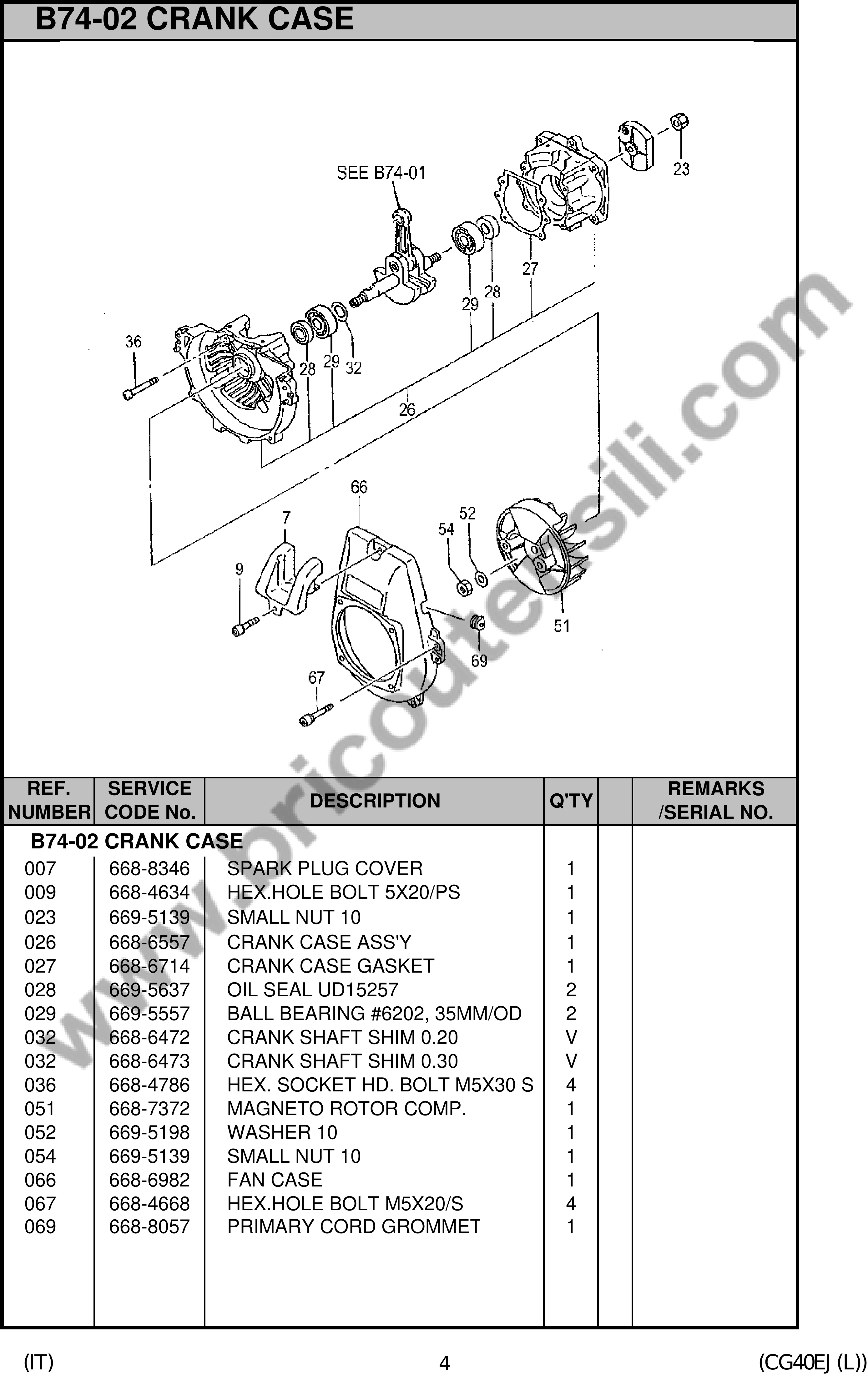 B74-02 CRANK CASE

SEE B74-01
23
27
28
29
36
28
29
32
26
66
7
52
54
9
51
69
67

www.bricoutensili.com

| REF. NUMBER | SERVICE CODE No. | DESCRIPTION | Q'TY | | REMARKS /SERIAL NO. |
|---|---|---|---|---|---|
| B74-02 CRANK CASE | | | | | |
| 007 | 668-8346 | SPARK PLUG COVER | 1 | | |
| 009 | 668-4634 | HEX.HOLE BOLT 5X20/PS | 1 | | |
| 023 | 669-5139 | SMALL NUT 10 | 1 | | |
| 026 | 668-6557 | CRANK CASE ASS'Y | 1 | | |
| 027 | 668-6714 | CRANK CASE GASKET | 1 | | |
| 028 | 669-5637 | OIL SEAL UD15257 | 2 | | |
| 029 | 669-5557 | BALL BEARING #6202, 35MM/OD | 2 | | |
| 032 | 668-6472 | CRANK SHAFT SHIM 0.20 | V | | |
| 032 | 668-6473 | CRANK SHAFT SHIM 0.30 | V | | |
| 036 | 668-4786 | HEX. SOCKET HD. BOLT M5X30 S | 4 | | |
| 051 | 668-7372 | MAGNETO ROTOR COMP. | 1 | | |
| 052 | 669-5198 | WASHER 10 | 1 | | |
| 054 | 669-5139 | SMALL NUT 10 | 1 | | |
| 066 | 668-6982 | FAN CASE | 1 | | |
| 067 | 668-4668 | HEX.HOLE BOLT M5X20/S | 4 | | |
| 069 | 668-8057 | PRIMARY CORD GROMMET | 1 | | |

(IT)
4
(CG40EJ (L))