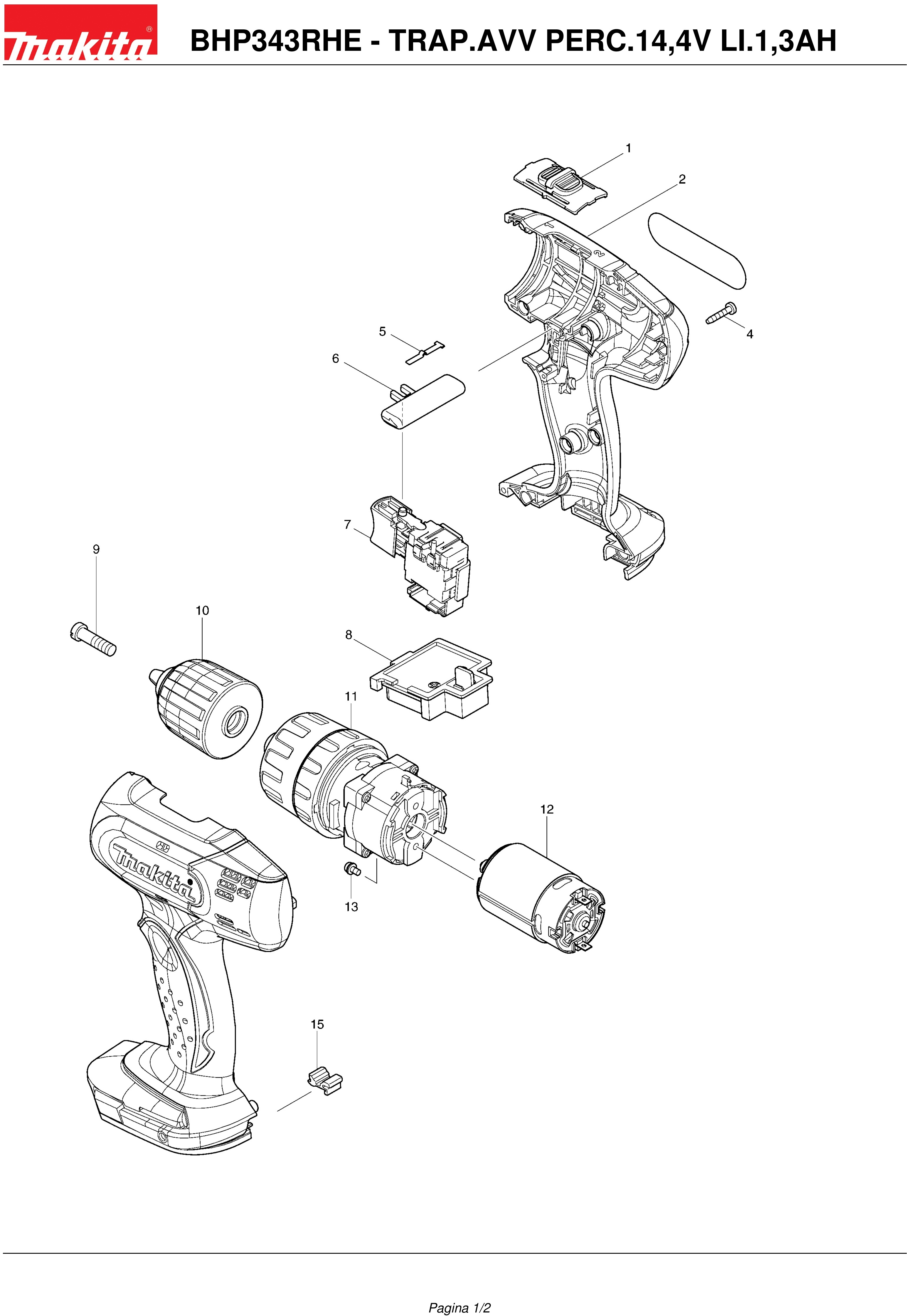 makita®

BHP343RHE - TRAP.AVV PERC.14,4V LI.1,3AH

1
2
4
5
6
7
9
10
8
11
12
13
makita
15

Pagina 1/2