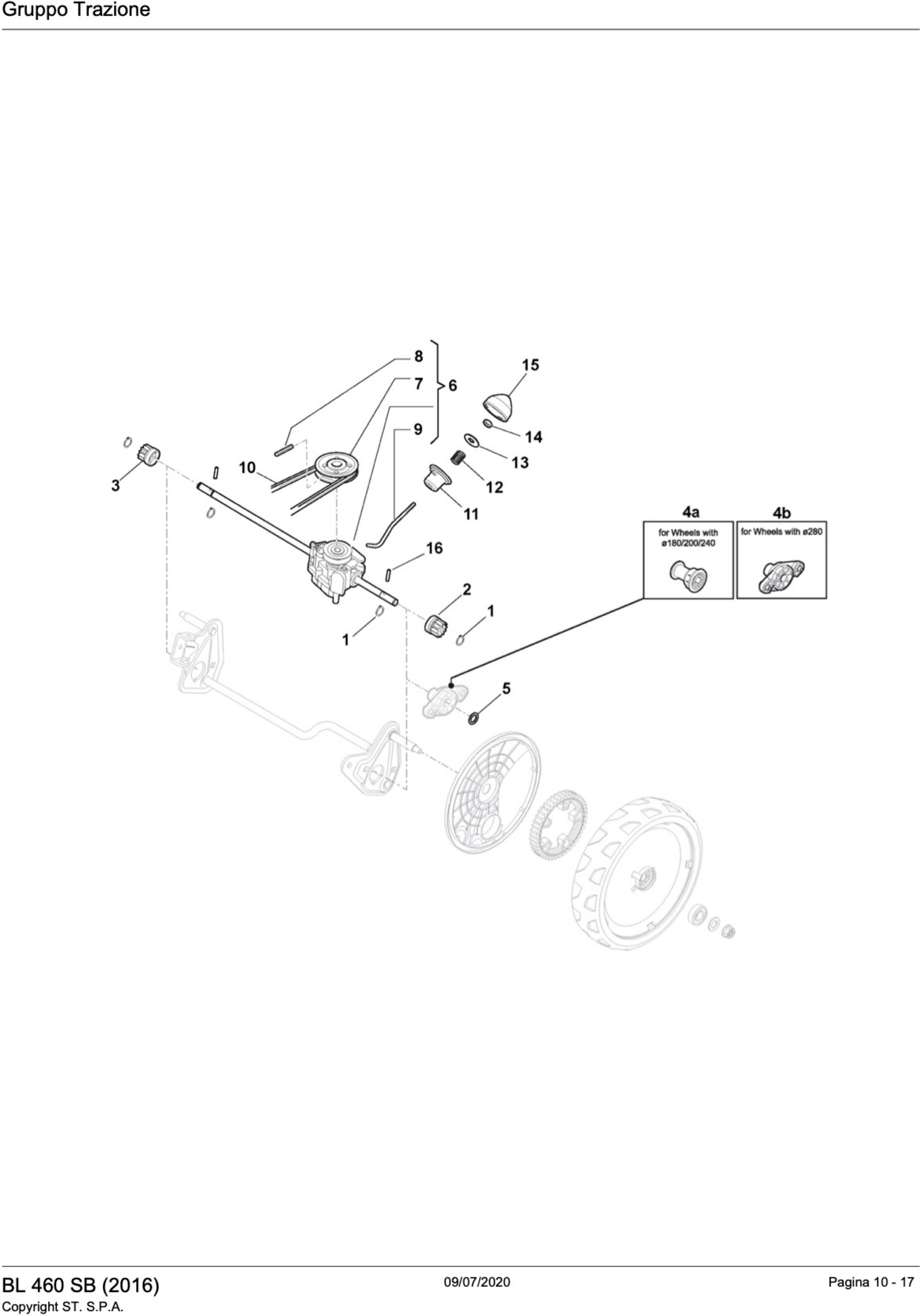 Gruppo Trazione

8
7
6
15
9
14
13
10
12
3
11
4a
for Wheels with ø180/200/240
4b
for Wheels with ø280
16
2
1
1
5

BL 460 SB (2016)
Copyright ST. S.P.A.
09/07/2020
Pagina 10 - 17