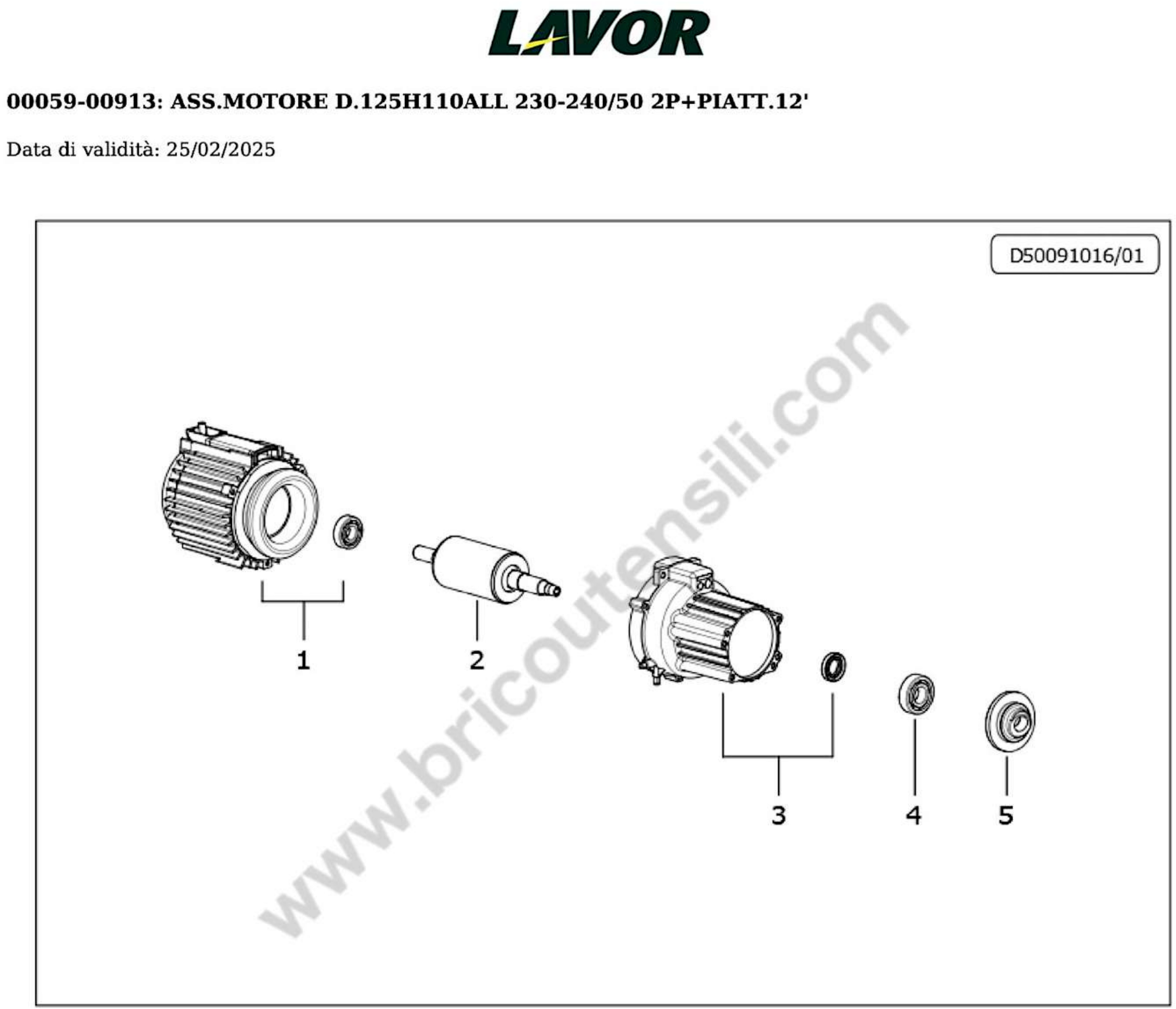 LAVOR

00059-00913: ASS.MOTORE D.125H110ALL 230-240/50 2P+PIATT.12'

Data di validità: 25/02/2025

D50091016/01

www.bricoutensili.com

1

2

3

4

5