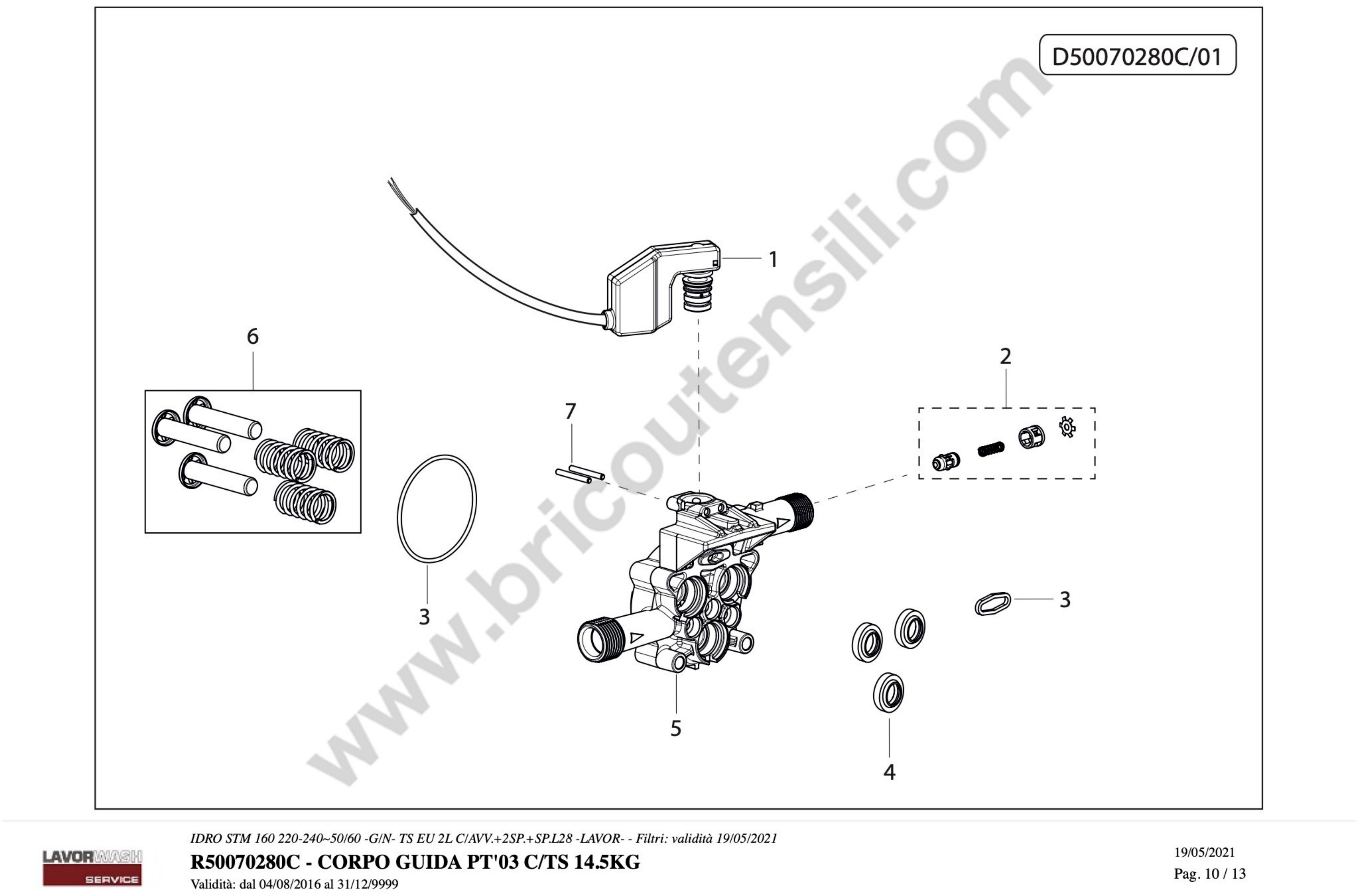 D50070280C/01

www.bricoutensili.com

1

6

2

7

3

3

5

4

LAVORWASH SERVICE

IDRO STM 160 220-240~50/60 -G/N- TS EU 2L C/AVV.+2SP.+SP.L28 -LAVOR- - Filtri: validità 19/05/2021
R50070280C - CORPO GUIDA PT'03 C/TS 14.5KG
Validità: dal 04/08/2016 al 31/12/9999

19/05/2021
Pag. 10 / 13