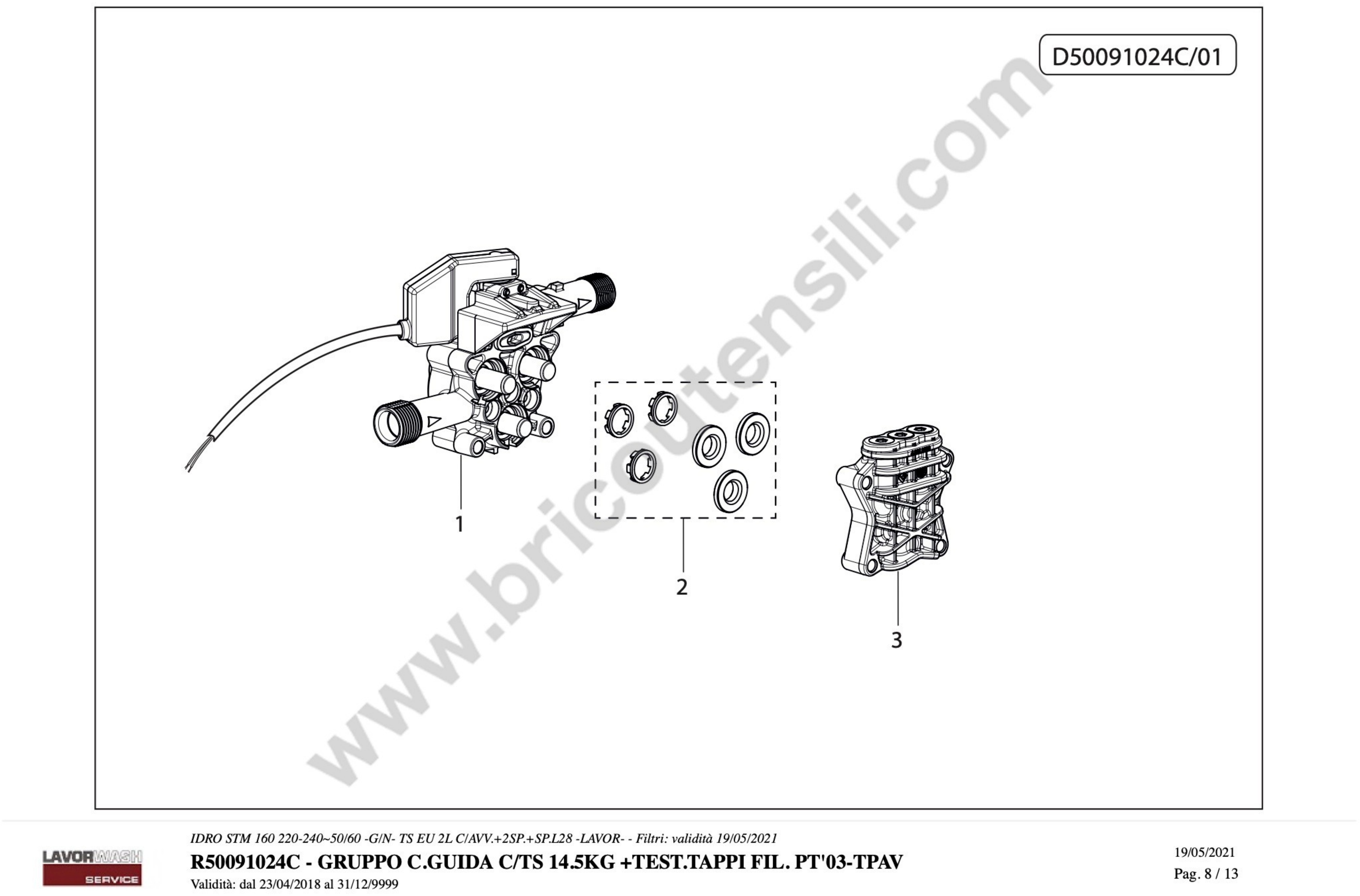 D50091024C/01

www.bricoutensili.com

1

2

3

LAVORWASH SERVICE

IDRO STM 160 220-240~50/60 -G/N- TS EU 2L C/AVV.+2SP.+SP.L28 -LAVOR- - Filtri: validità 19/05/2021

R50091024C - GRUPPO C.GUIDA C/TS 14.5KG +TEST.TAPPI FIL. PT'03-TPAV

Validità: dal 23/04/2018 al 31/12/9999

19/05/2021

Pag. 8 / 13