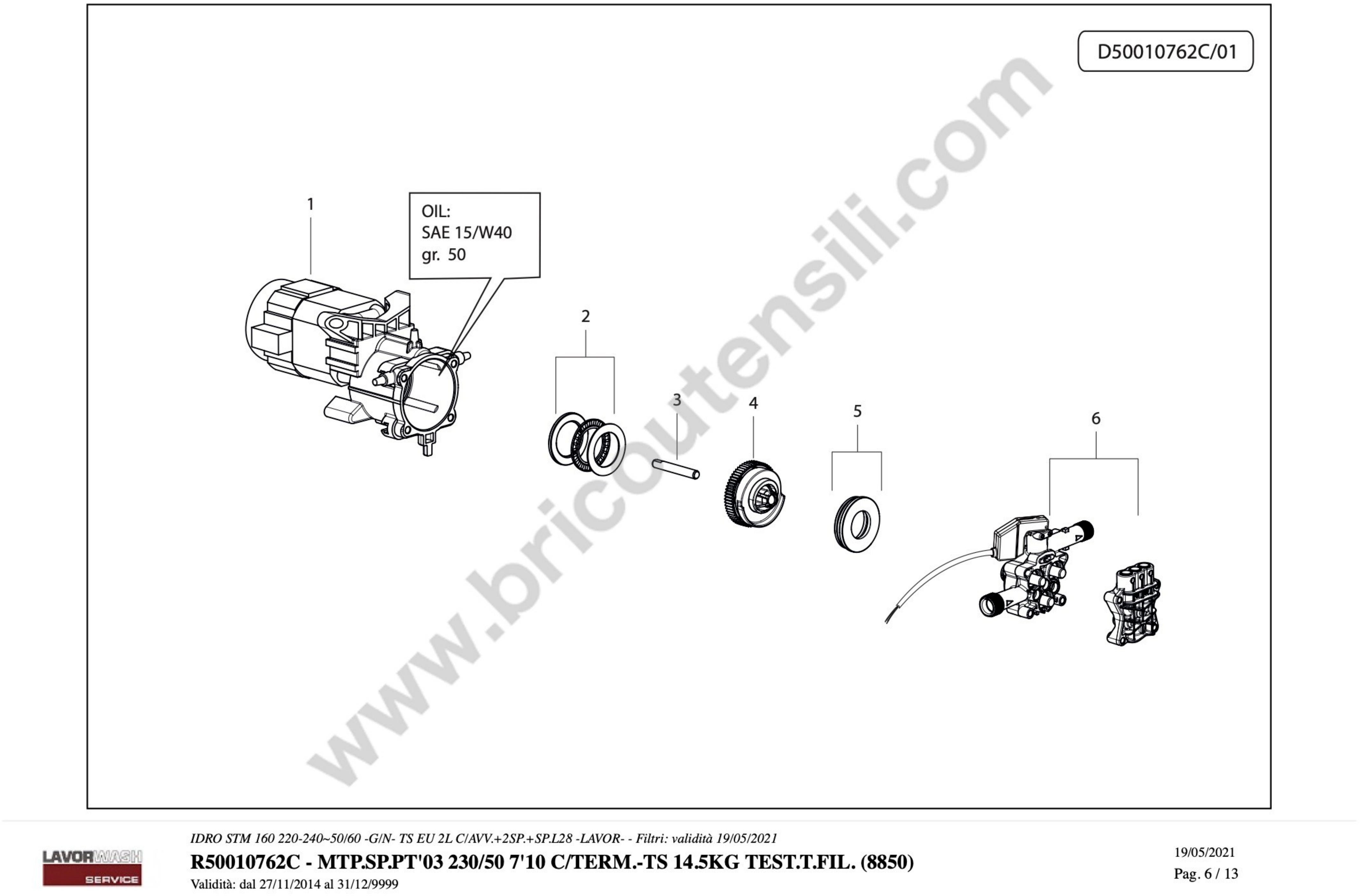 D50010762C/01

www.bricoutensili.com

1

OIL:
SAE 15/W40
gr. 50

2

3

4

5

6

LAVORWASH
SERVICE

IDRO STM 160 220-240~50/60 -G/N- TS EU 2L C/AVV.+2SP.+SP.L28 -LAVOR- - Filtri: validità 19/05/2021

R50010762C - MTP.SP.PT'03 230/50 7'10 C/TERM.-TS 14.5KG TEST.T.FIL. (8850)

Validità: dal 27/11/2014 al 31/12/9999

19/05/2021

Pag. 6 / 13