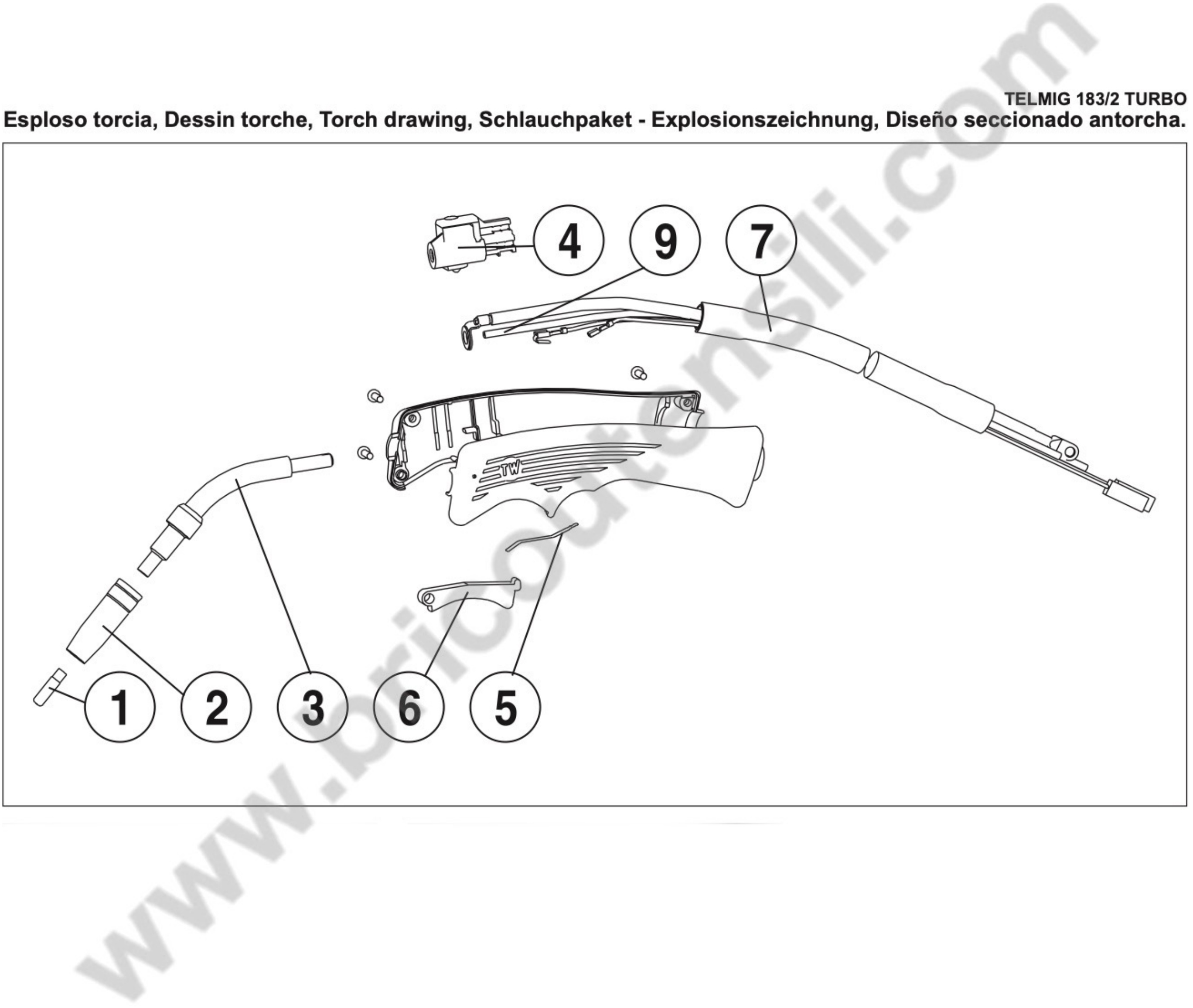 TELMIG 183/2 TURBO
Esploso torcia, Dessin torche, Torch drawing, Schlauchpaket - Explosionszeichnung, Diseño seccionado antorcha.

4 9 7

TW

1 2 3 6 5

www.bricoutensili.com