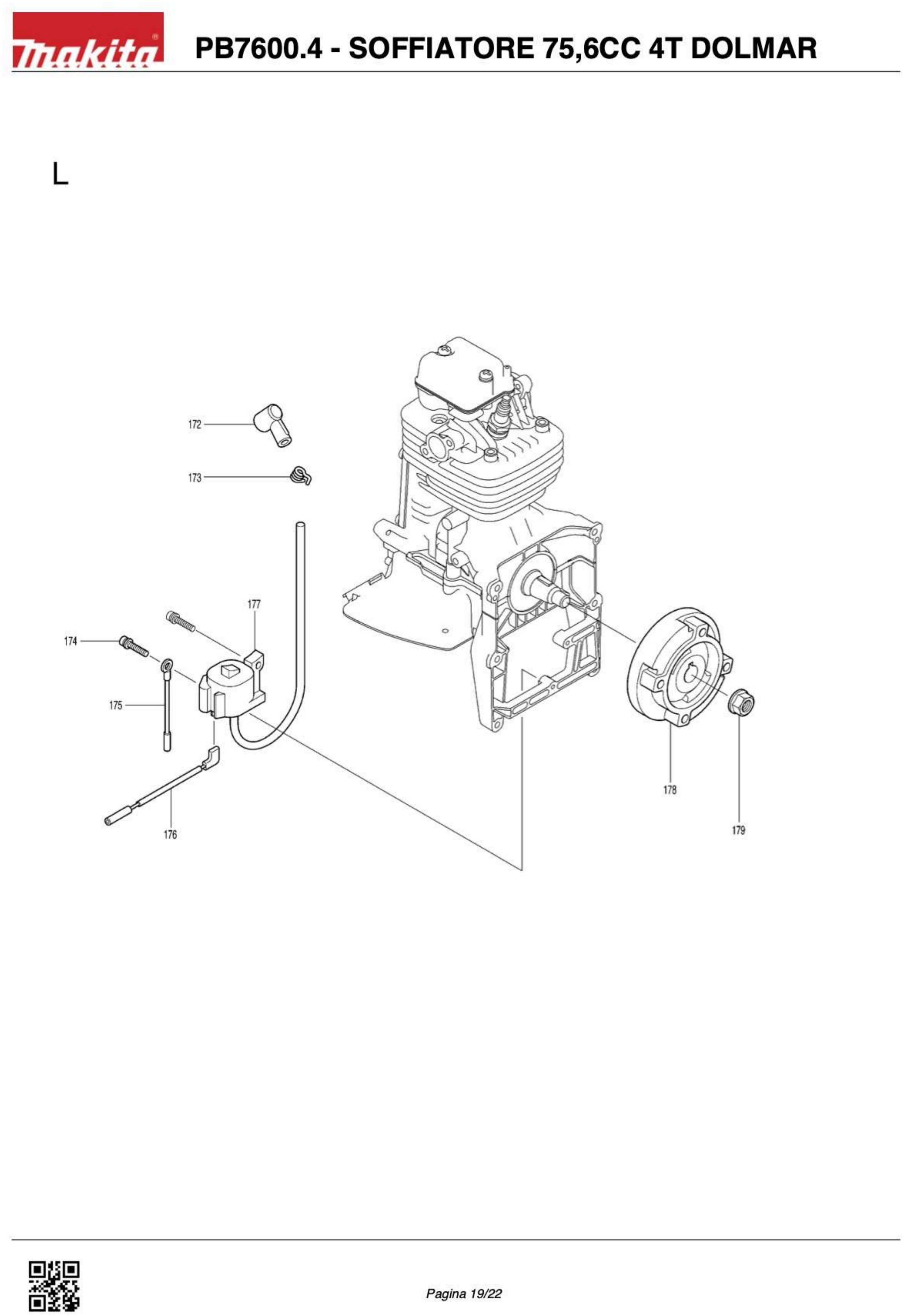 makita
PB7600.4 - SOFFIATORE 75,6CC 4T DOLMAR

L

172
173
177
174
175
176
178
179

Pagina 19/22