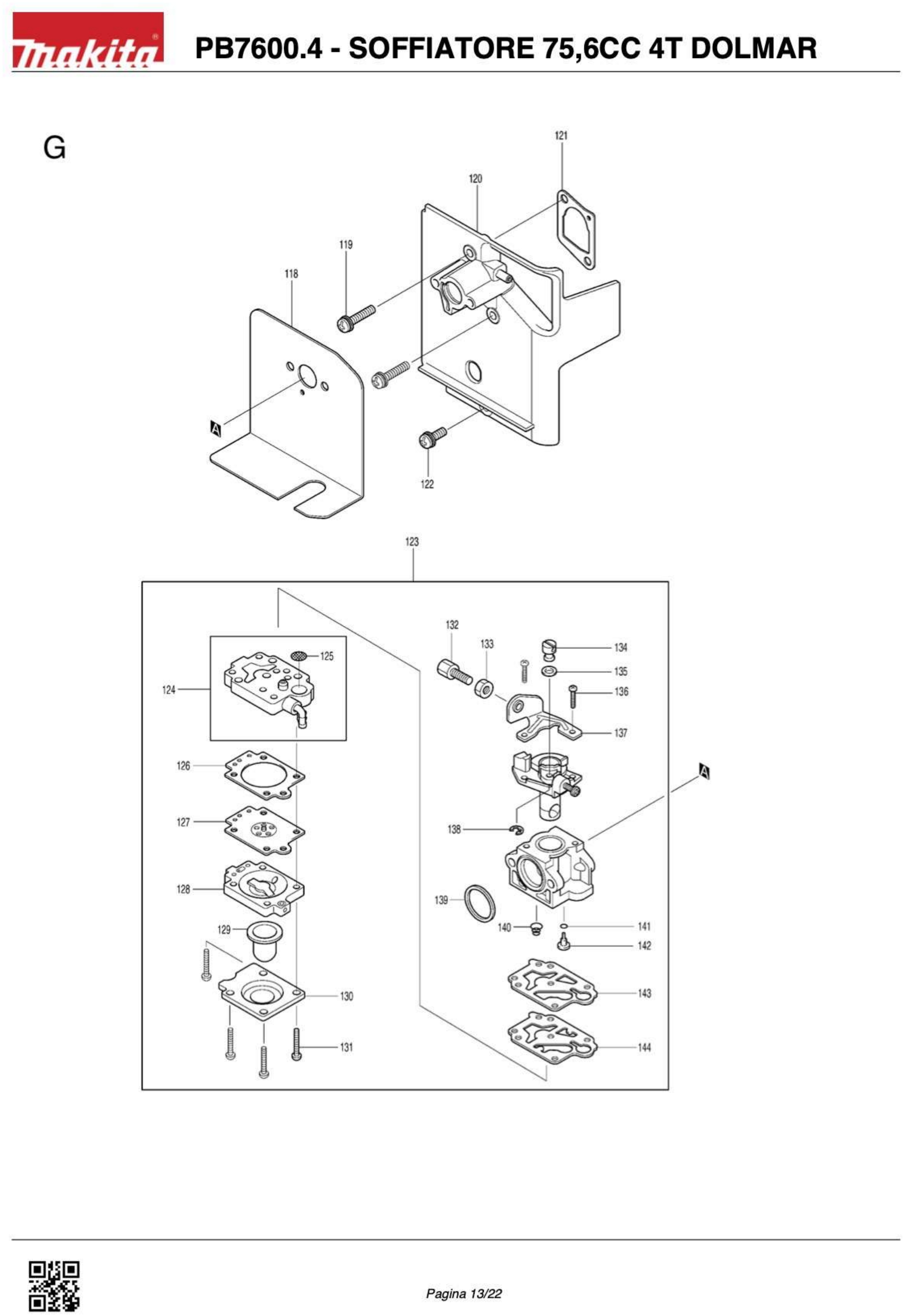 makita

PB7600.4 - SOFFIATORE 75,6CC 4T DOLMAR

G

121
120
119
118
A
122

123
132
133
134
135
136
137
125
124
126
127
128
129
130
131
A
138
139
140
141
142
143
144

Pagina 13/22