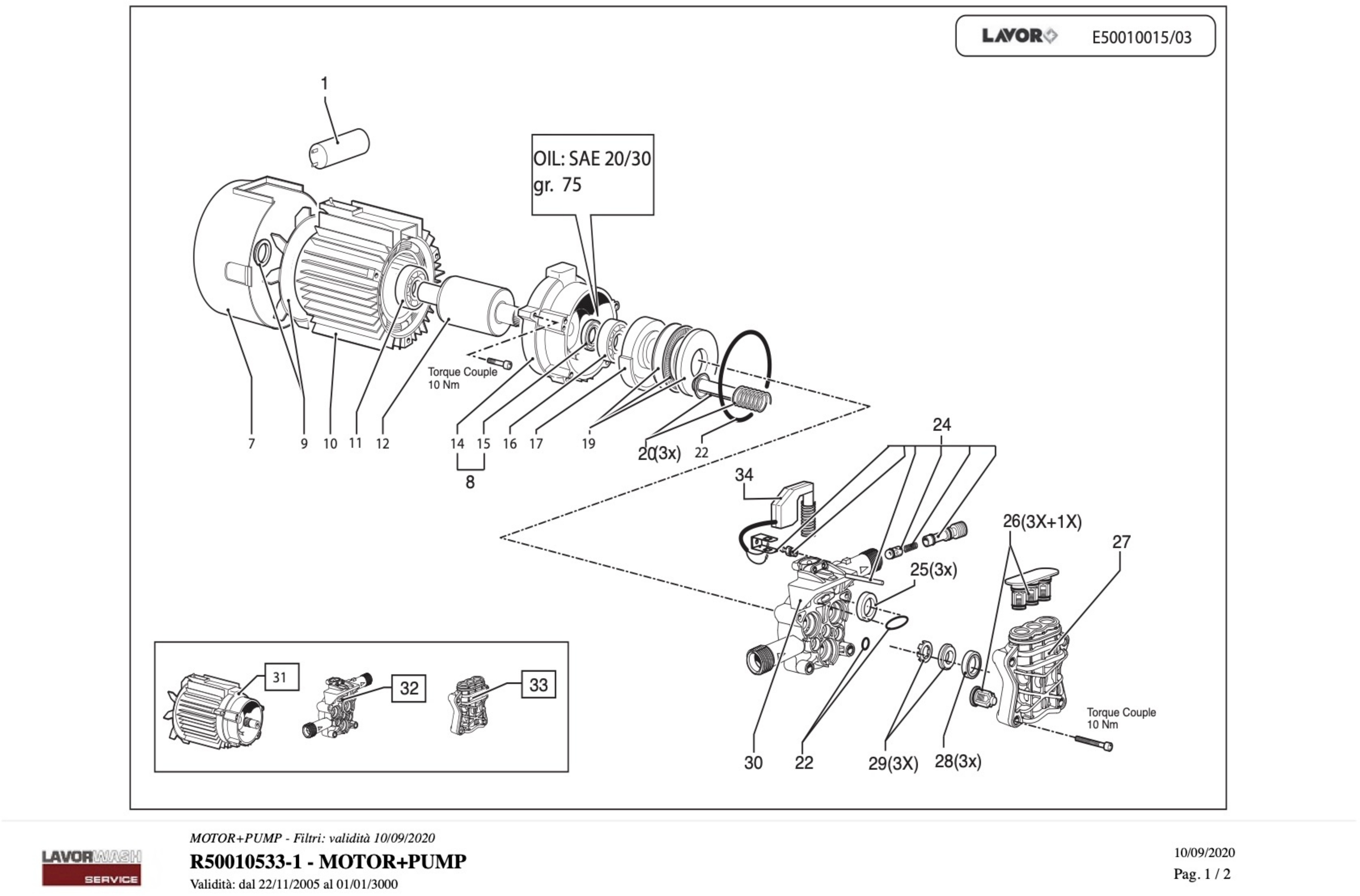 LAVOR E50010015/03

1

OIL: SAE 20/30
gr. 75

Torque Couple
10 Nm

7 9 10 11 12 14 15 16 17 19 20(3x) 22

8

24

34

26(3X+1X)

27

25(3x)

31

32

33

Torque Couple
10 Nm

30 22 29(3X) 28(3x)

LAVORWASH SERVICE

MOTOR+PUMP - Filtri: validità 10/09/2020

R50010533-1 - MOTOR+PUMP

Validità: dal 22/11/2005 al 01/01/3000

10/09/2020

Pag. 1 / 2