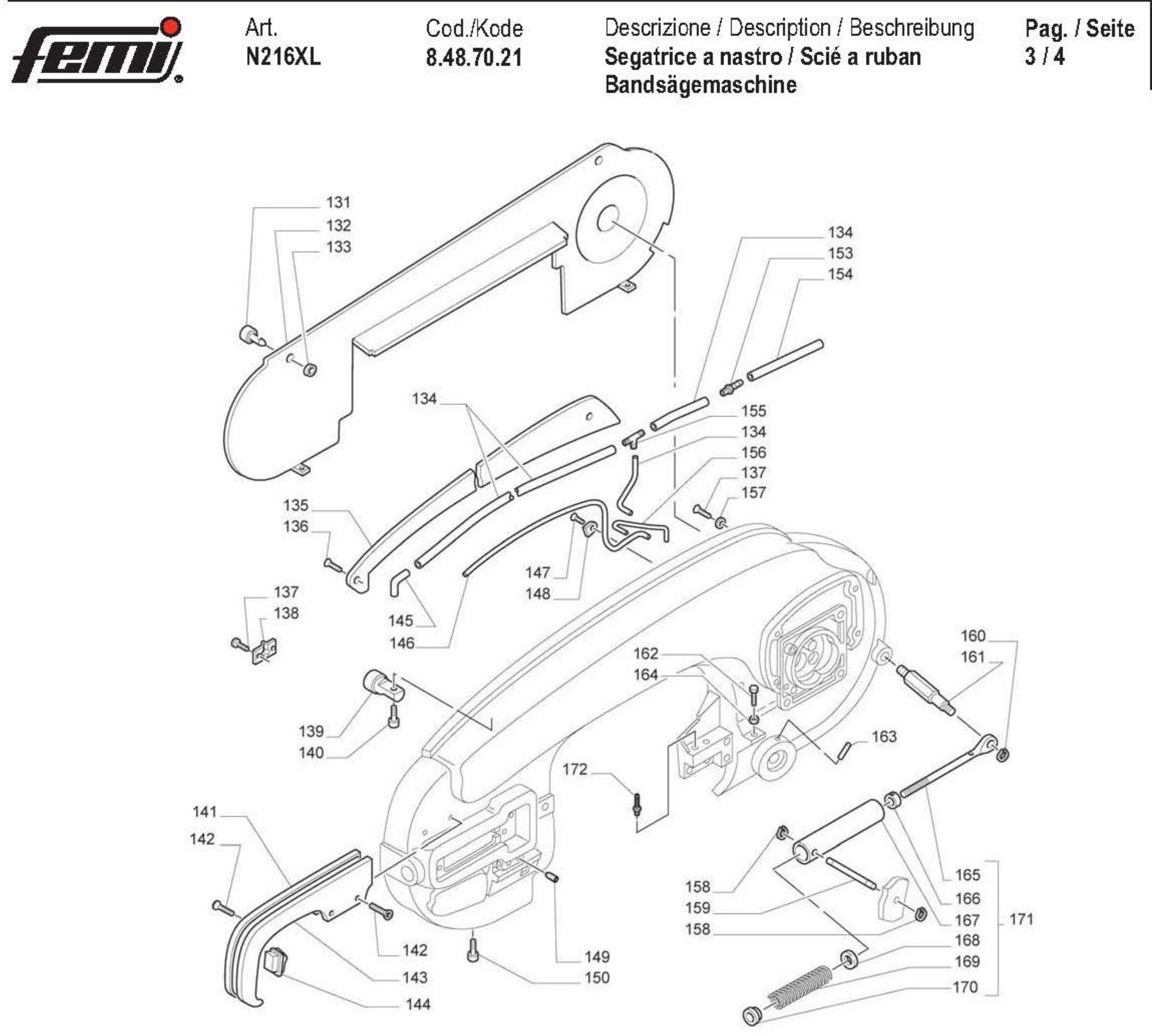 femi

Art.
N216XL

Cod./Kode
8.48.70.21

Descrizione / Description / Beschreibung
Segatrice a nastro / Scié a ruban
Bandsägemaschine

Pag. / Seite
3 / 4

131
132
133
134
153
154
134
155
134
156
137
157
135
136
147
148
137
138
145
146
160
161
162
164
139
140
163
172
141
142
142
143
144
149
150
158
159
158
165
166
167
168
169
170
171