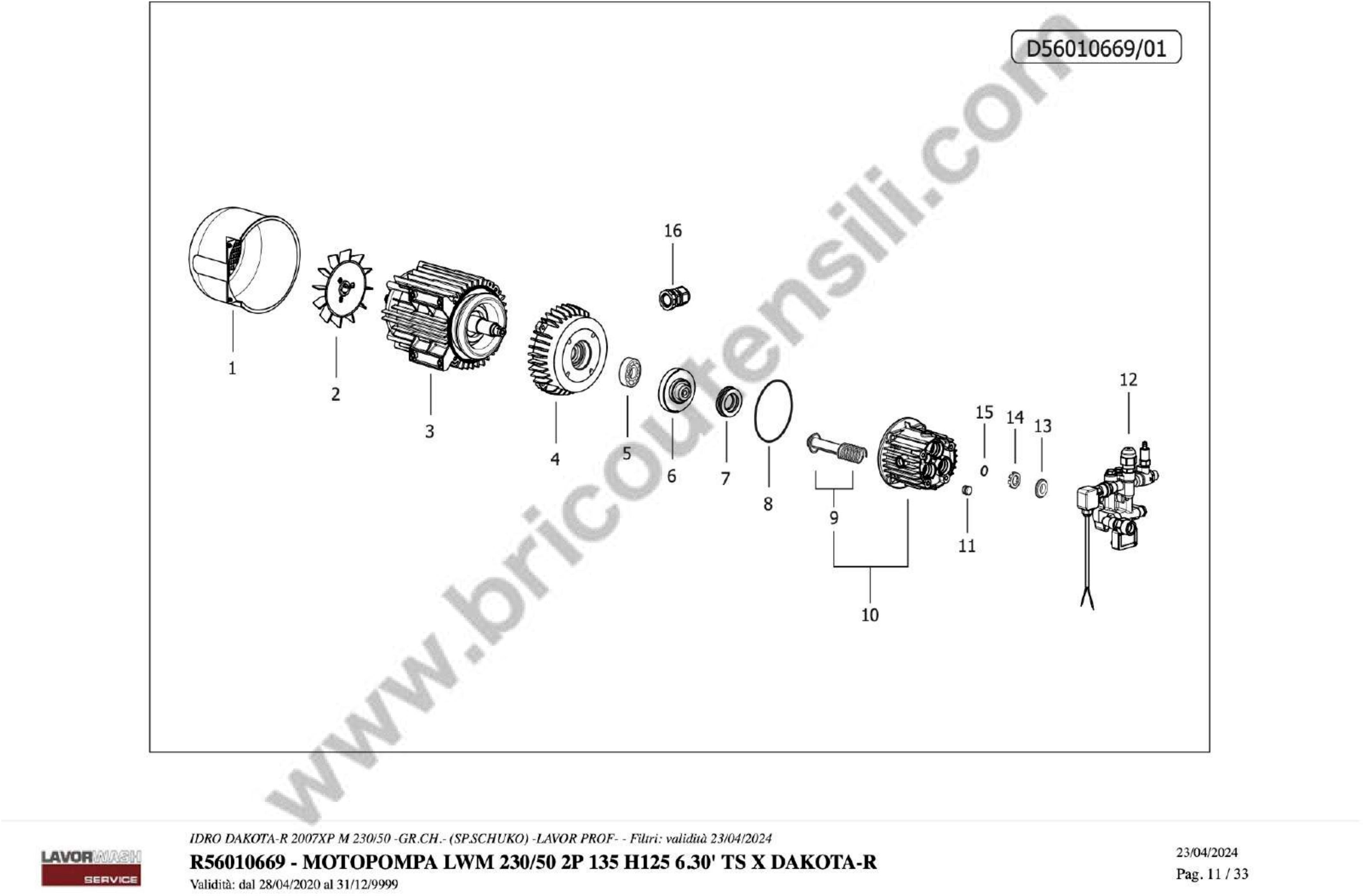 D56010669/01

www.bricoutensili.com

16

1

2

3

4

5

6

7

8

9

10

11

12

15

14

13

LAVORWASH SERVICE

IDRO DAKOTA-R 2007XP M 230/50 -GR.CH.- (SP.SCHUKO) -LAVOR PROF- - Filtri: validità 23/04/2024

R56010669 - MOTOPOMPA LWM 230/50 2P 135 H125 6.30' TS X DAKOTA-R

Validità: dal 28/04/2020 al 31/12/9999

23/04/2024

Pag. 11 / 33