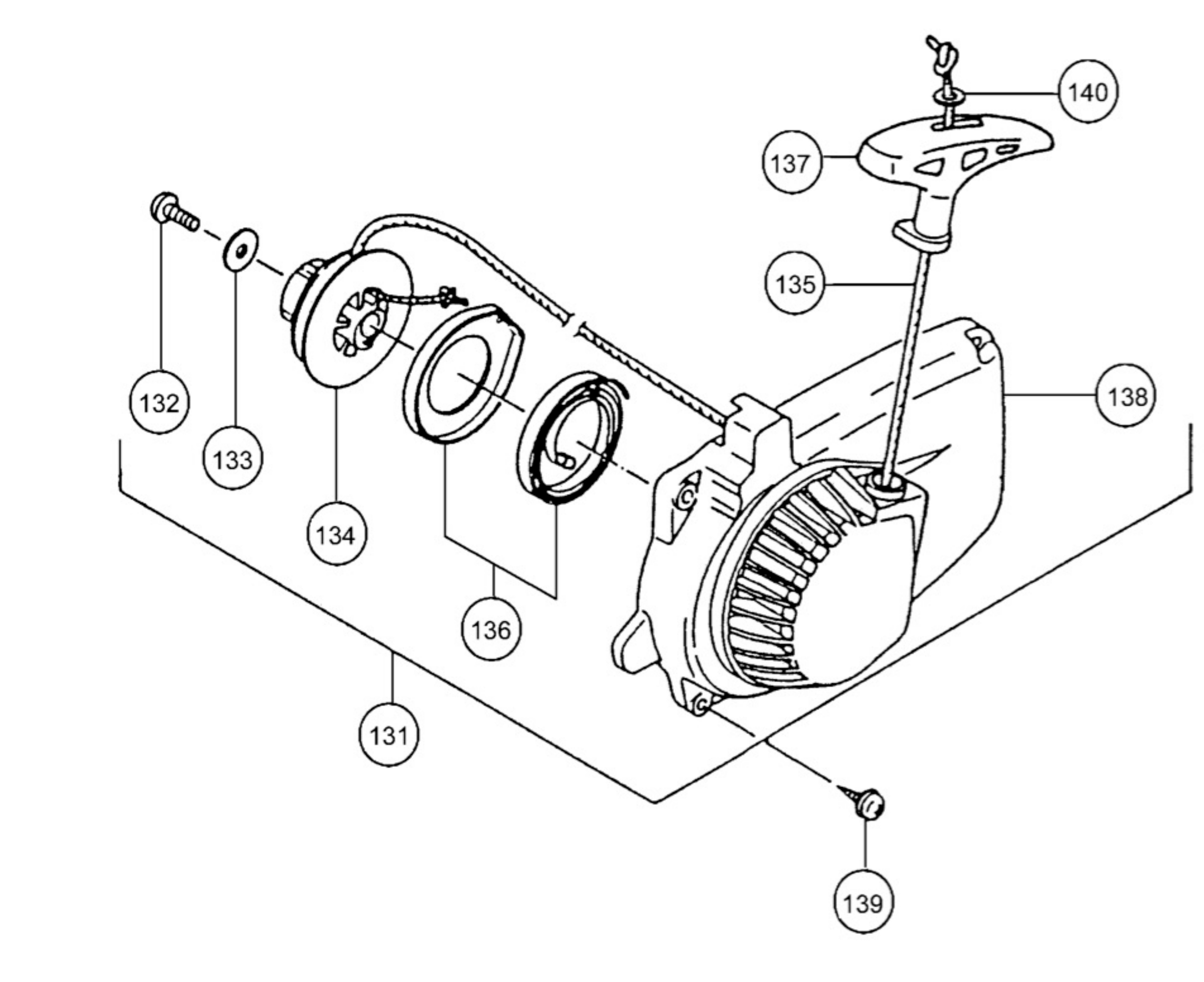 140
137
135
132
133
134
138
136
131
139