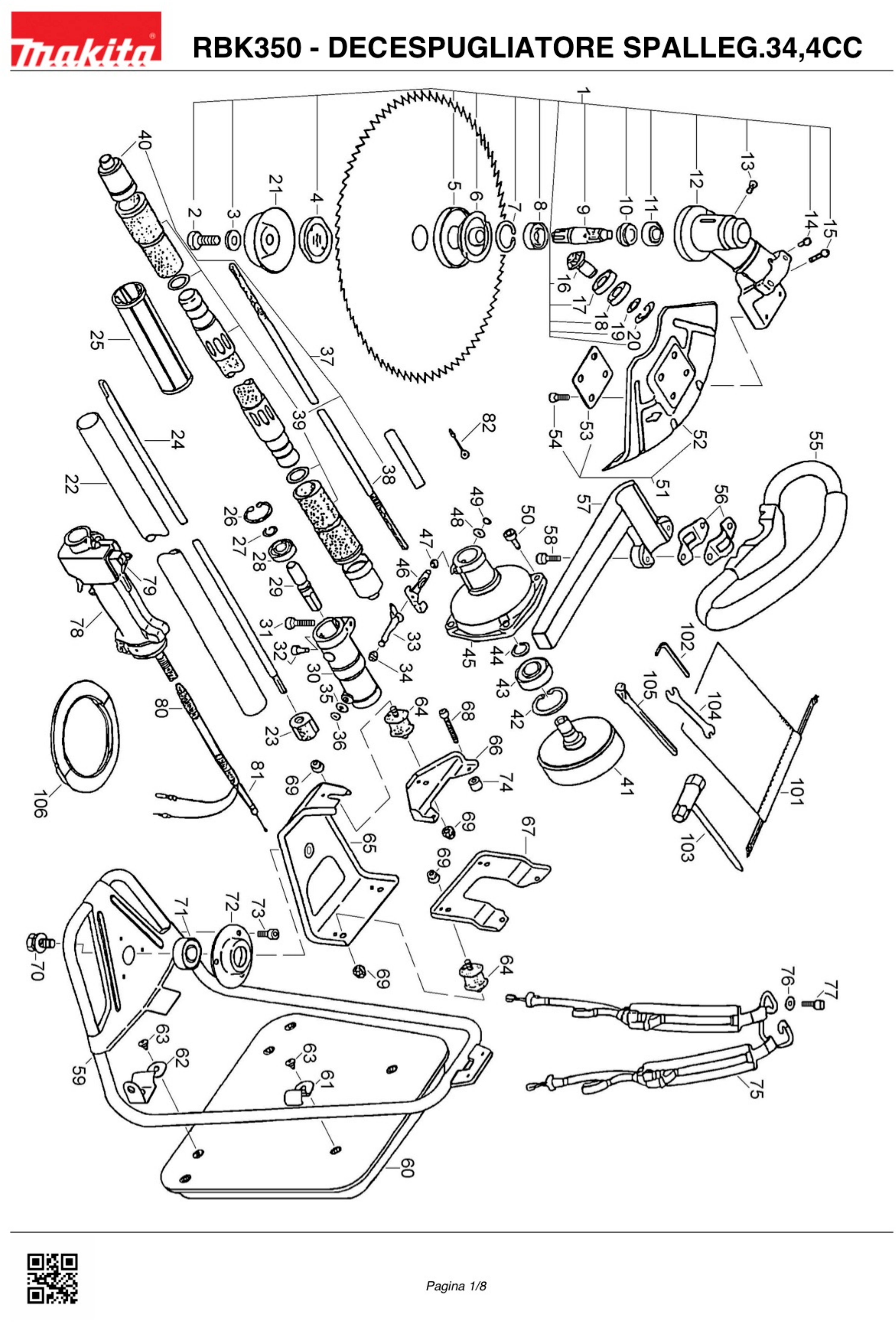 makita

RBK350 - DECESPUGLIATORE SPALLEG.34,4CC

1 2 3 4 5 6 7 8 9 10 11 12 13 14 15 16 17 18 19 20 21 22 23 24 25 26 27 28 29 30 31 32 33 34 35 36 37 38 39 40 41 42 43 44 45 46 47 48 49 50 51 52 53 54 55 56 57 58 59 60 61 62 63 63 64 64 65 66 67 68 69 69 69 69 70 71 72 73 74 75 76 77 78 79 80 81 82 101 102 103 104 105 106

Pagina 1/8