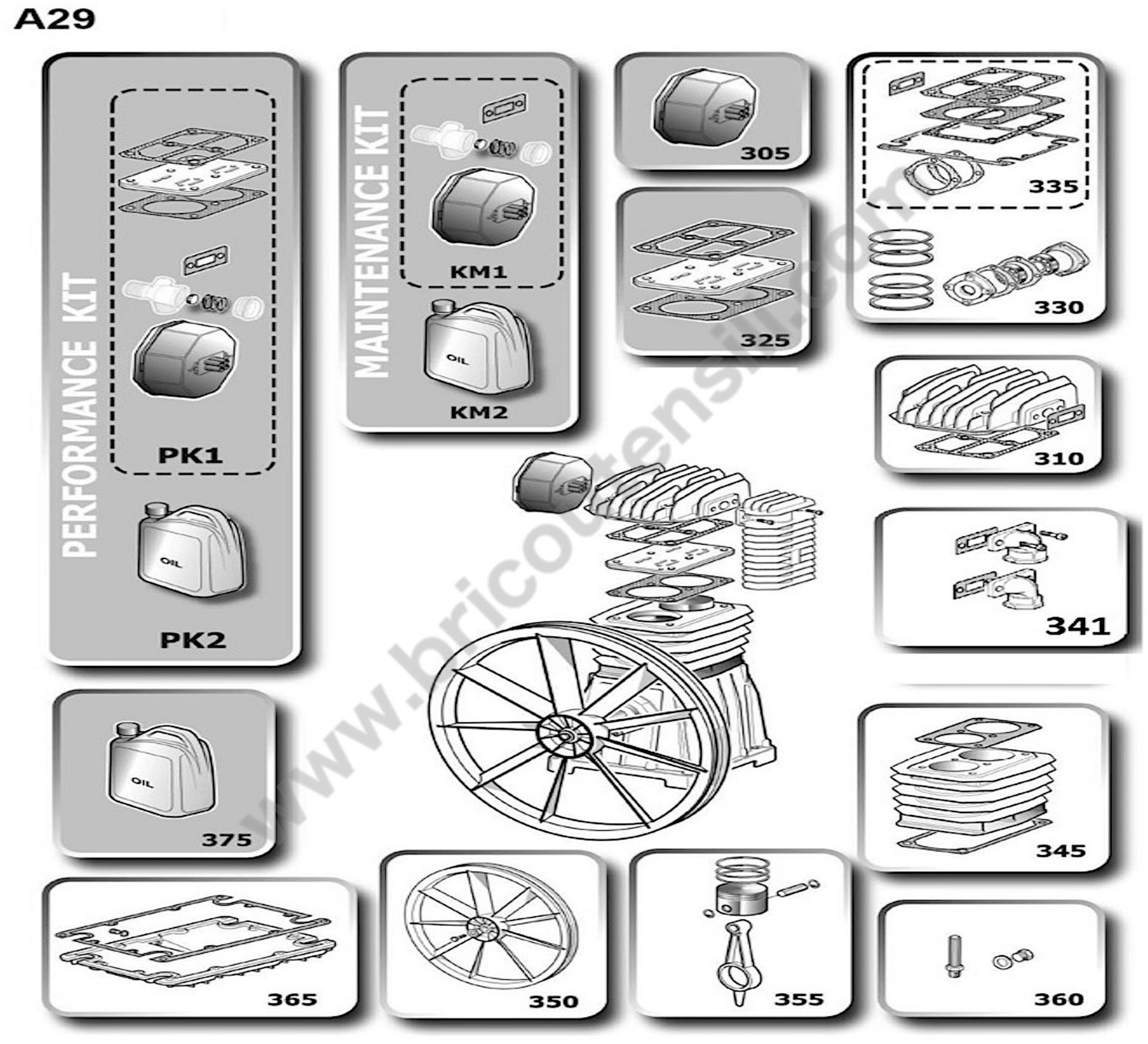 A29

PERFORMANCE KIT

PK1

OIL

PK2

MAINTENANCE KIT

KM1

OIL

KM2

305

325

335

330

310

341

345

OIL

375

365

350

355

360

www.bricoutensili.com