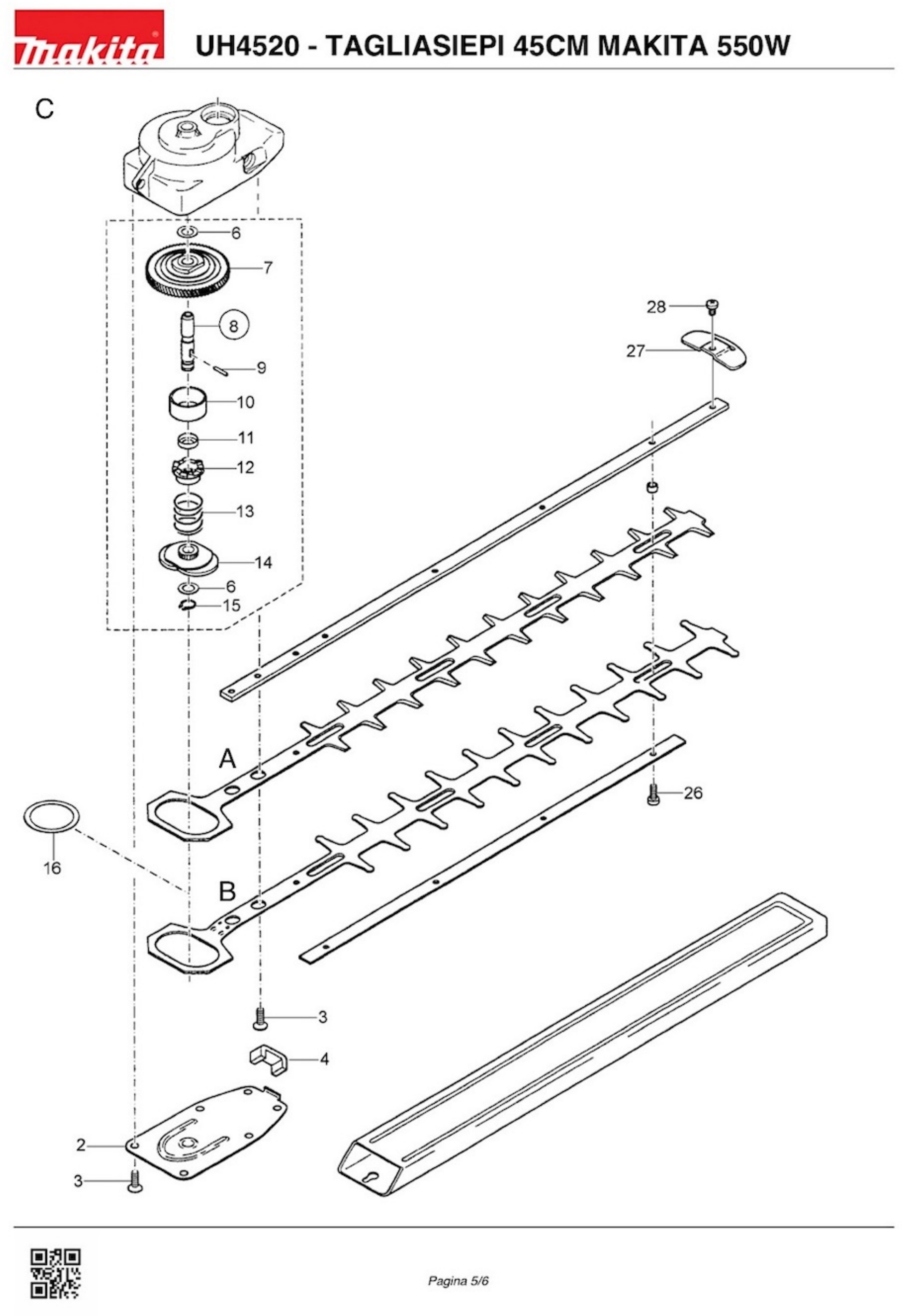 makita

UH4520 - TAGLIASIEPI 45CM MAKITA 550W

C

6
7
8
9
10
11
12
13
14
6
15

28
27

A

26

16

B

3
4
2
3

Pagina 5/6