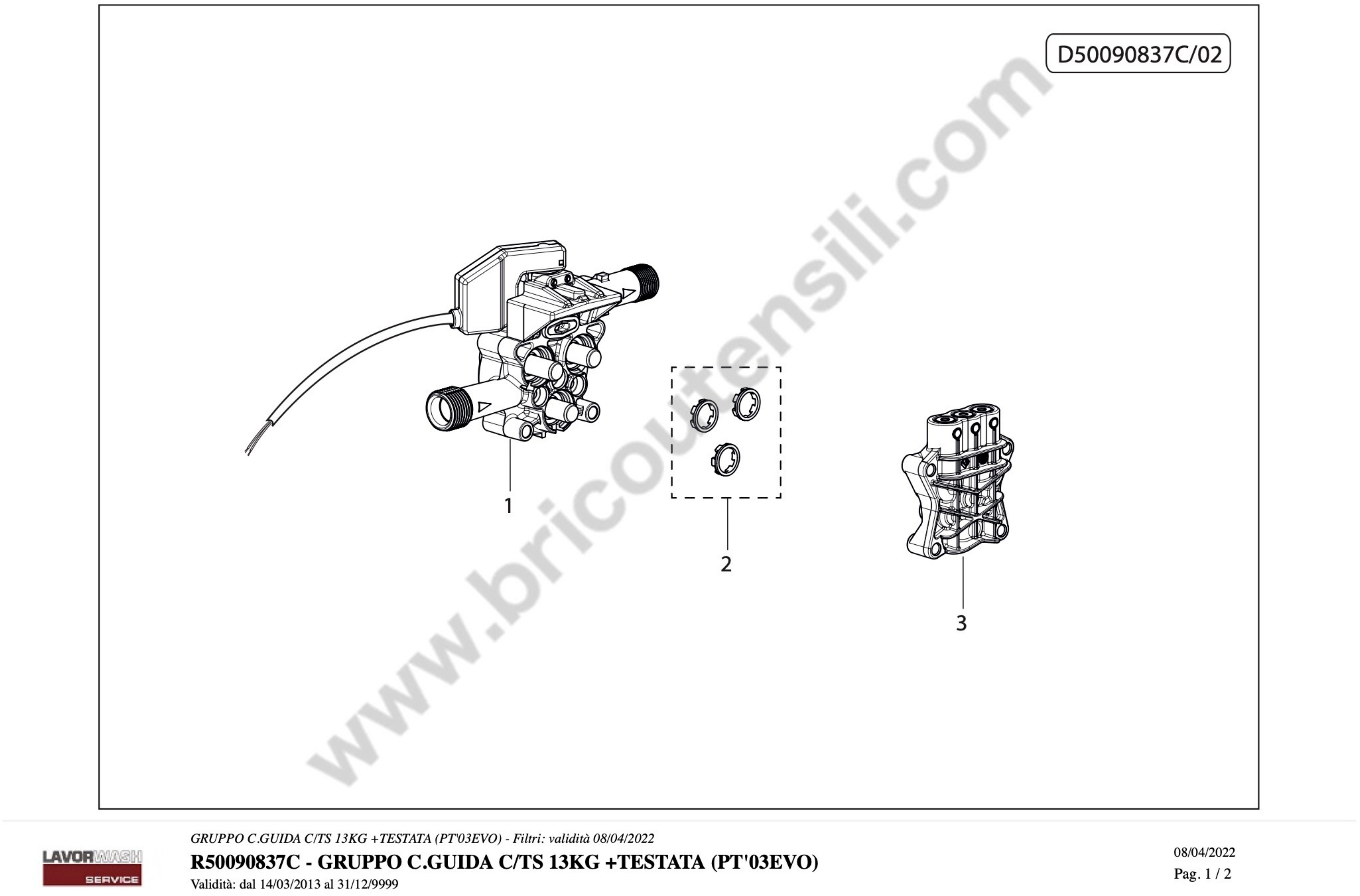 D50090837C/02

www.bricoutensili.com

1

2

3

LAVORWASH SERVICE

GRUPPO C.GUIDA C/TS 13KG +TESTATA (PT'03EVO) - Filtri: validità 08/04/2022

R50090837C - GRUPPO C.GUIDA C/TS 13KG +TESTATA (PT'03EVO)

Validità: dal 14/03/2013 al 31/12/9999

08/04/2022

Pag. 1 / 2