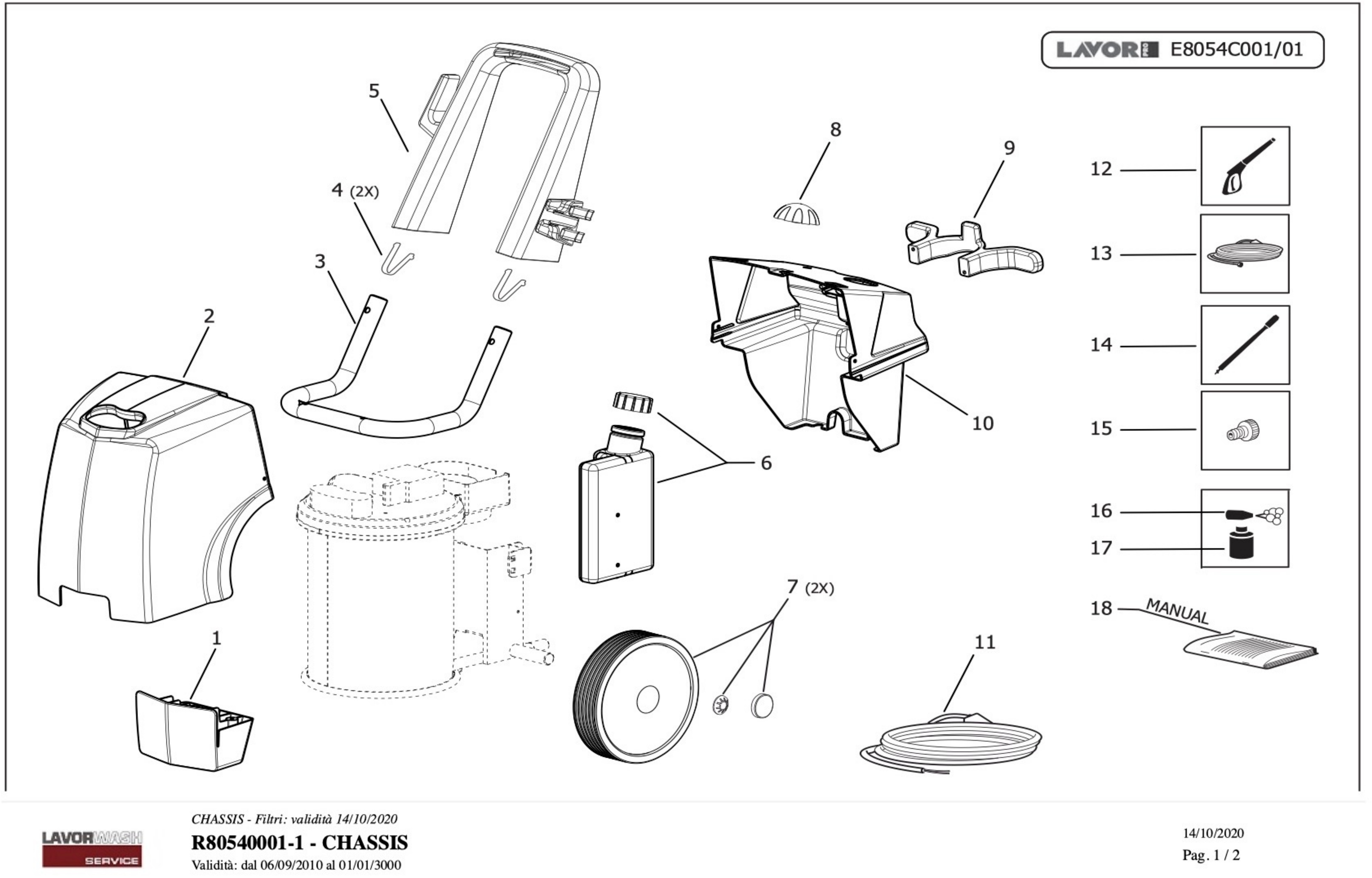 LAVOR PRO E8054C001/01

5

4 (2X)

3

2

1

8

9

10

6

7 (2X)

11

12

13

14

15

16

17

18

MANUAL

LAVORWASH SERVICE

CHASSIS - Filtri: validità 14/10/2020

R80540001-1 - CHASSIS

Validità: dal 06/09/2010 al 01/01/3000

14/10/2020

Pag. 1 / 2