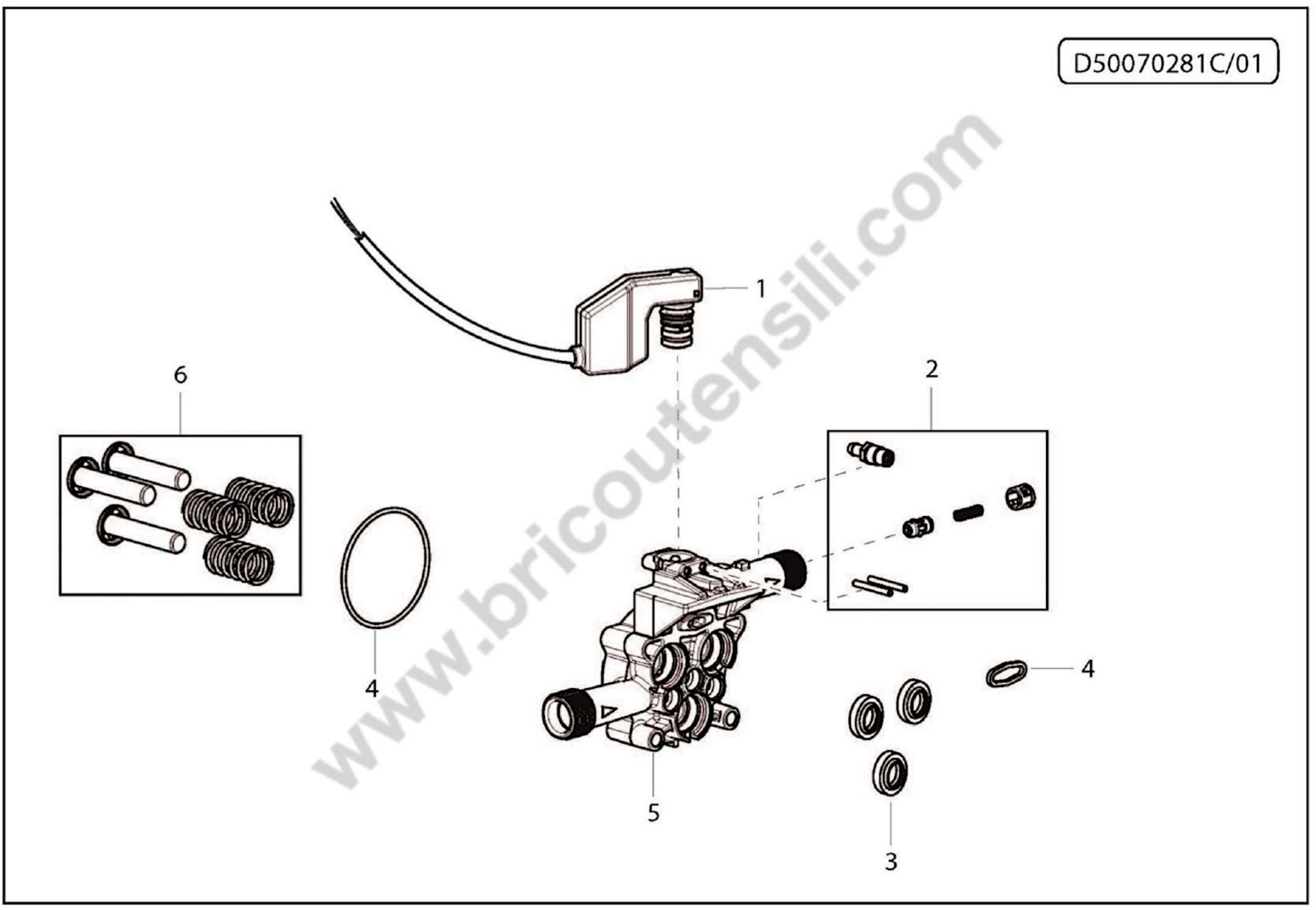 D50070281C/01

www.bricoutensili.com

1

6

2

4

4

5

3