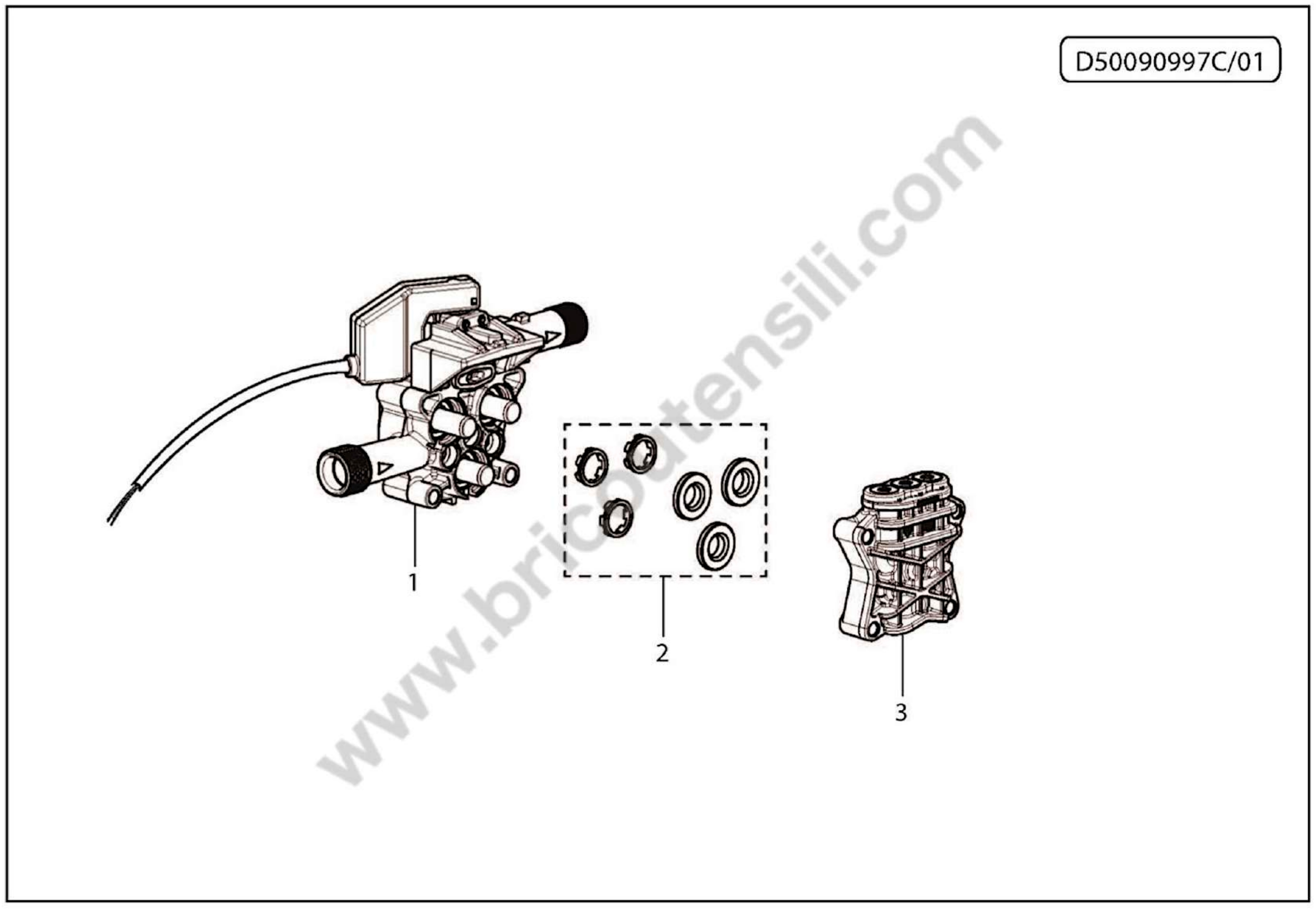 D50090997C/01

www.bricoutensili.com

1

2

3