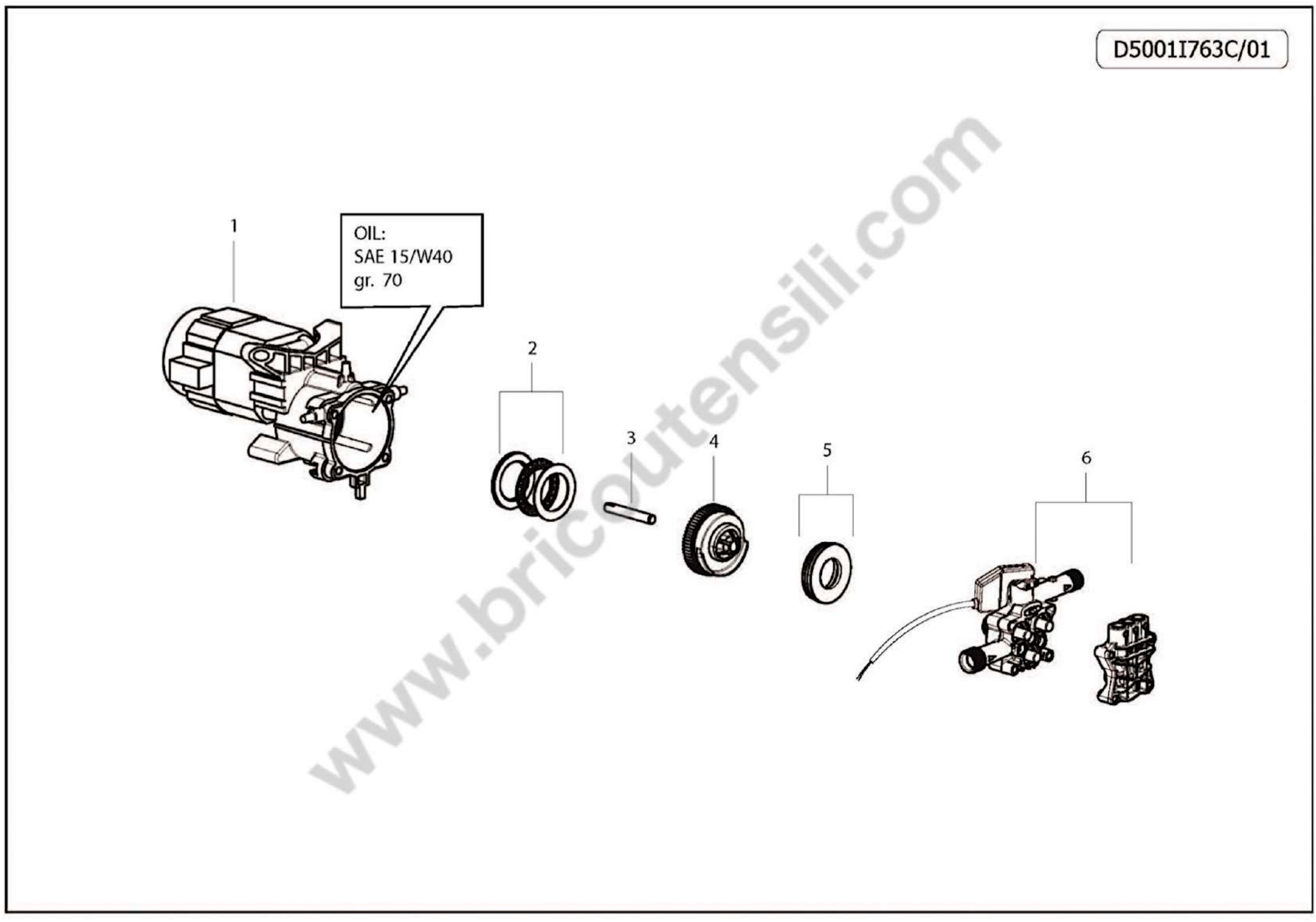 D5001I763C/01

1

OIL:
SAE 15/W40
gr. 70

2

3

4

5

6

www.bricoutensili.com