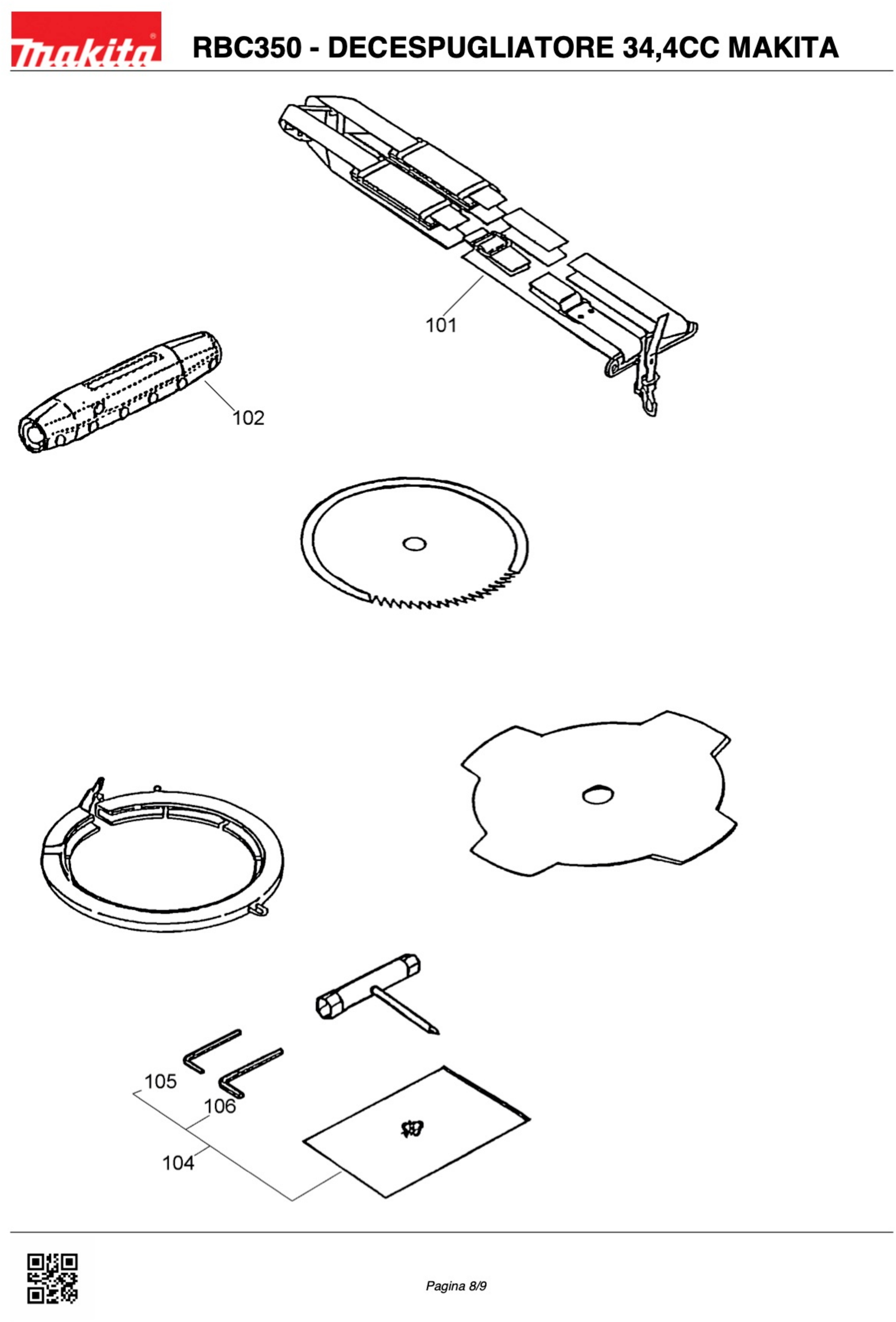 makita

RBC350 - DECESPUGLIATORE 34,4CC MAKITA

101

102

105

106

104

Pagina 8/9