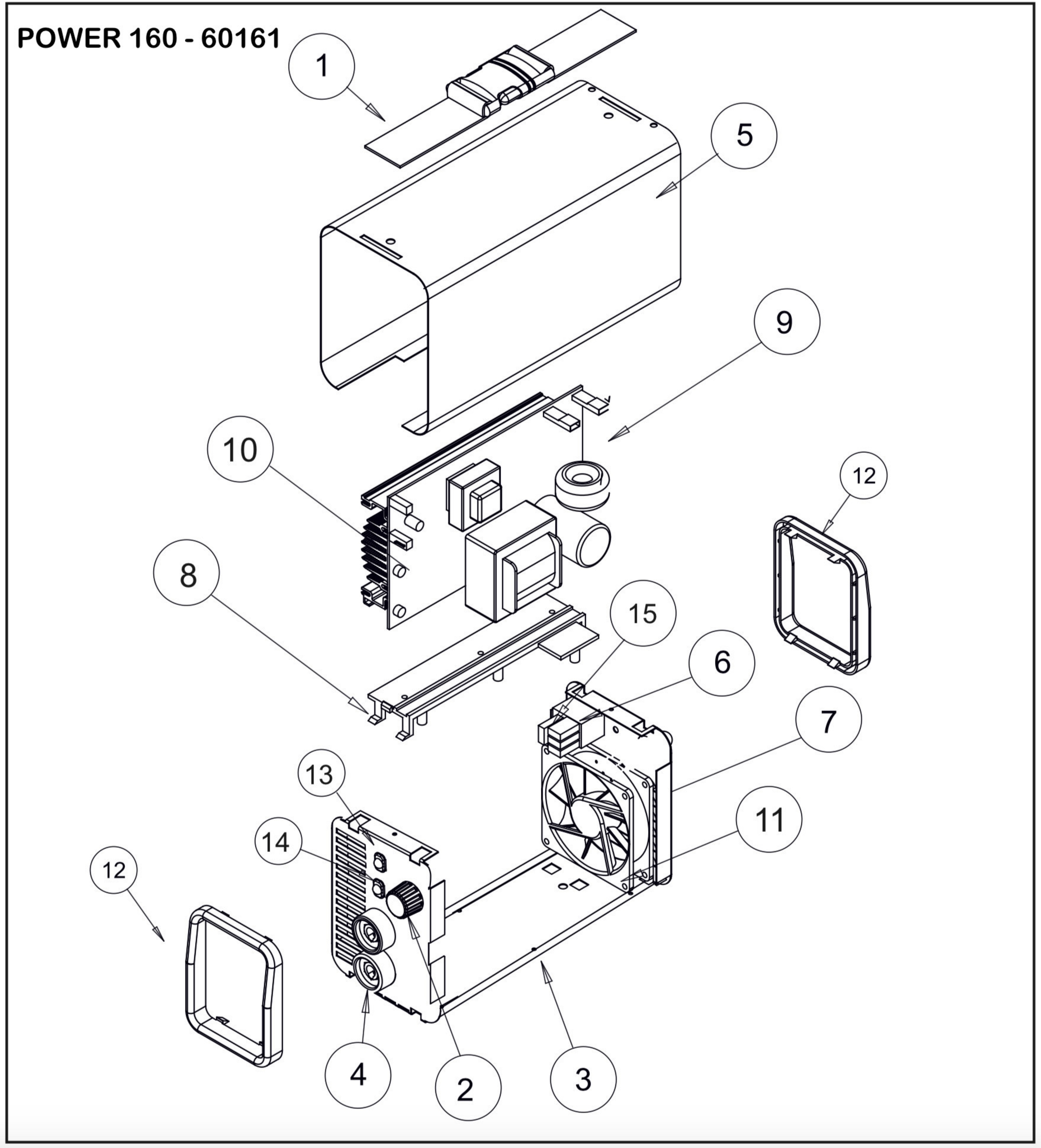 POWER 160 - 60161

1

5

9

10

12

8

15

6

7

13

14

11

12

4

2

3