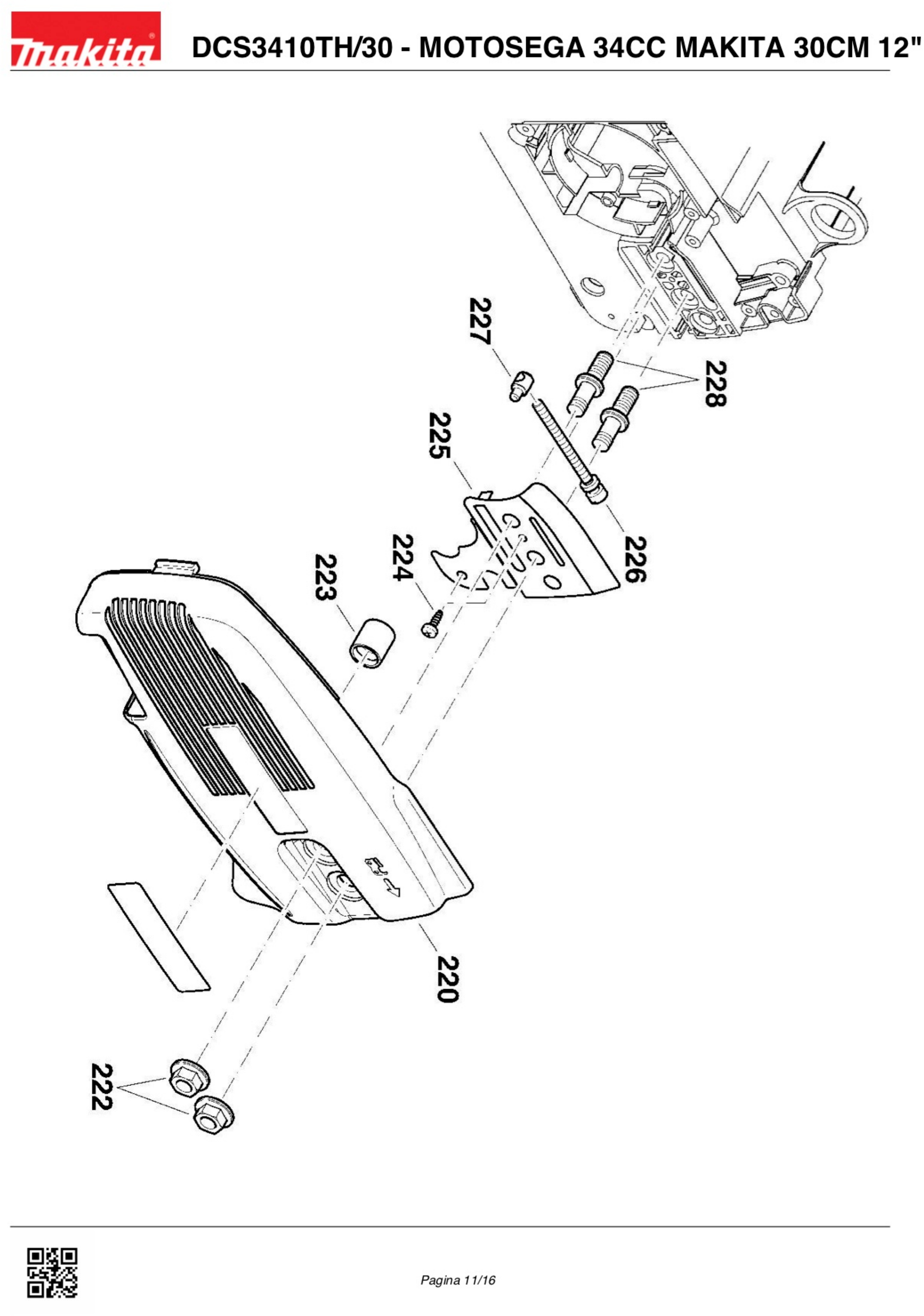 makita

DCS3410TH/30 - MOTOSEGA 34CC MAKITA 30CM 12"

227

228

225

226

224

223

220

222

Pagina 11/16