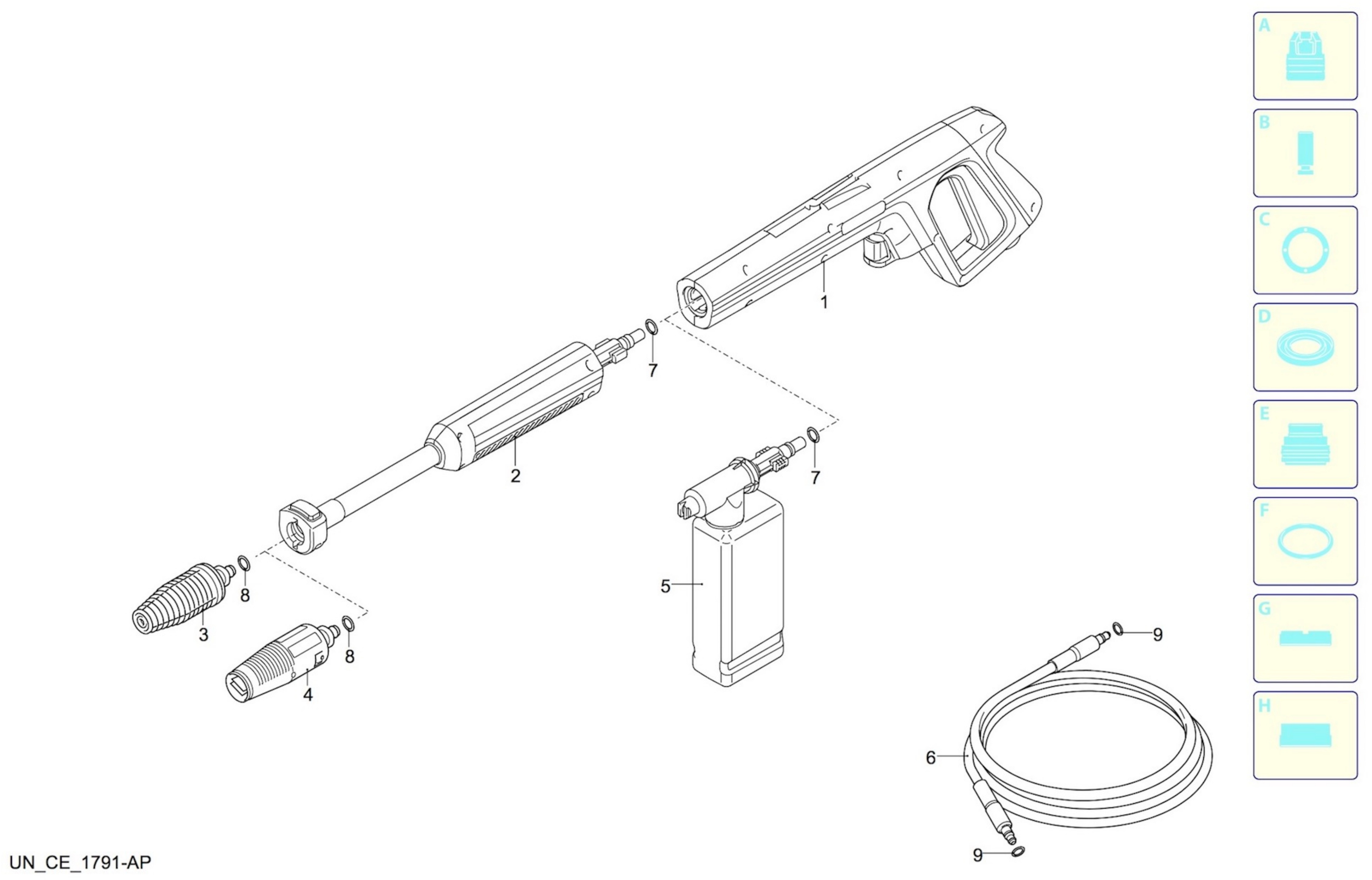 1
7
2
7
8
3
8
4
5
9
6
9
UN_CE_1791-AP
A
B
C
D
E
F
G
H