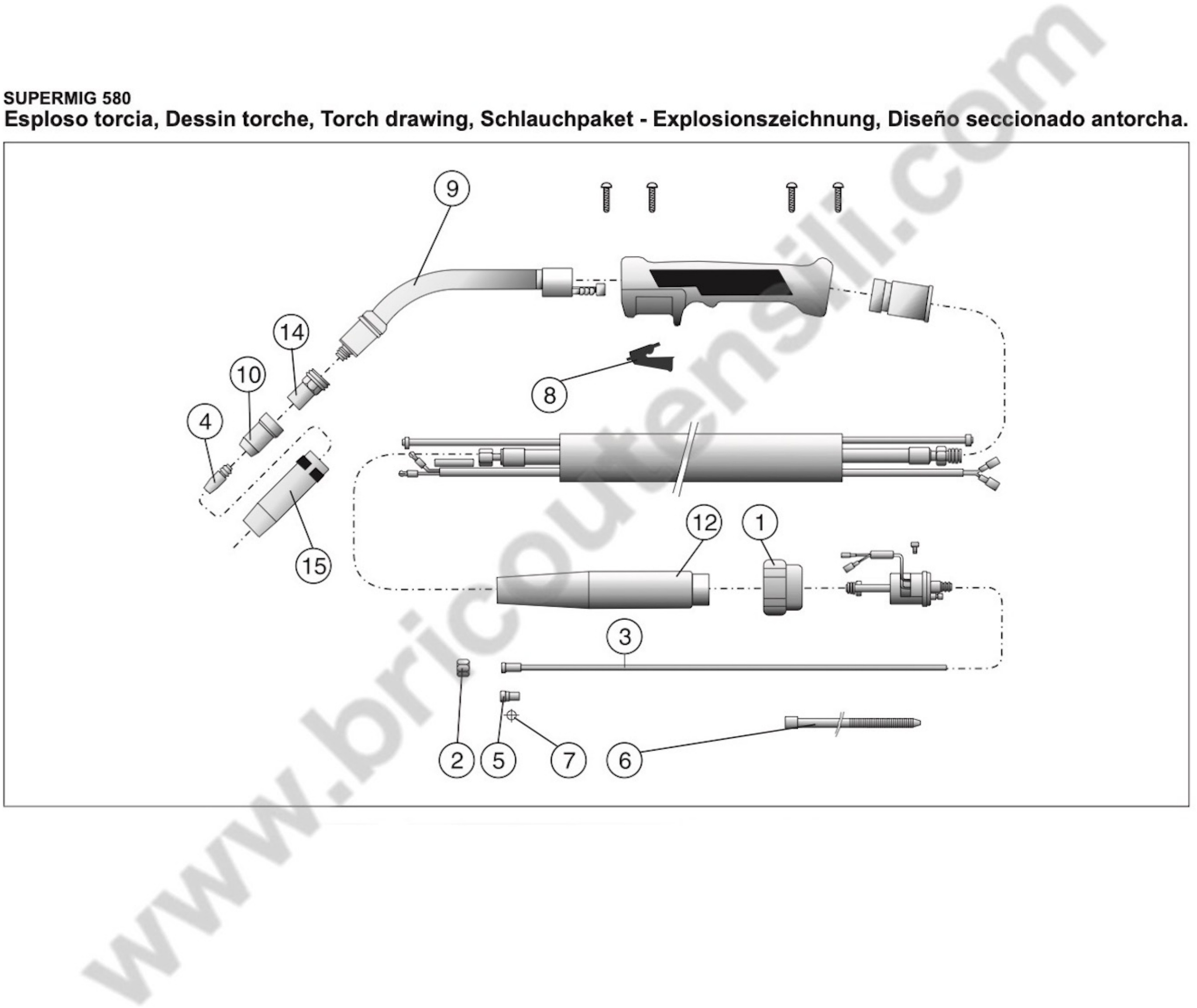 SUPERMIG 580
Esploso torcia, Dessin torche, Torch drawing, Schlauchpaket - Explosionszeichnung, Diseño seccionado antorcha.

9
14
10
4
8
15
12
1
3
2
5
7
6

www.bricoutensili.com