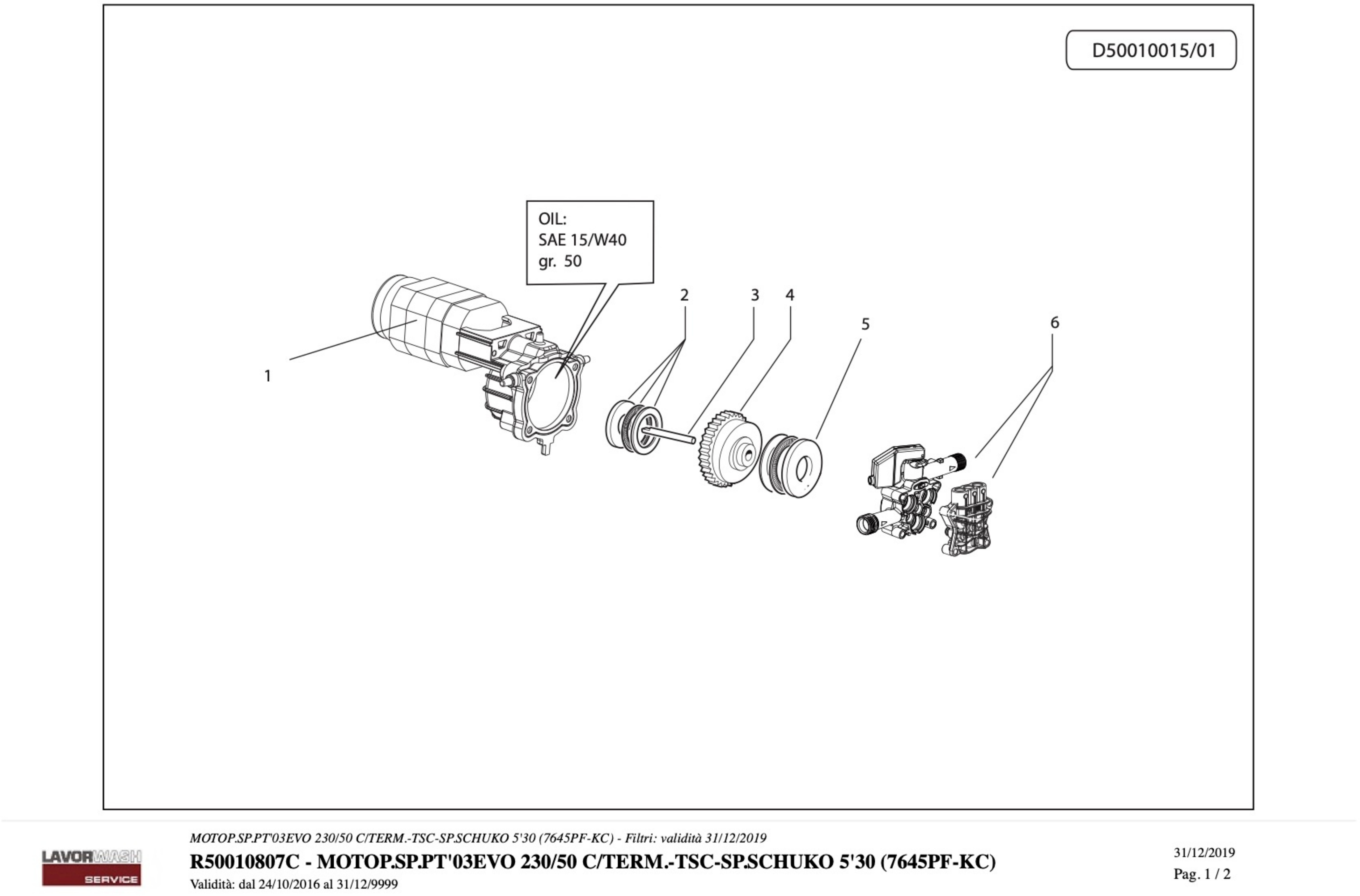 D50010015/01

OIL:
SAE 15/W40
gr. 50

1

2

3

4

5

6

LAVORWASH
SERVICE

MOTOP.SP.PT'03EVO 230/50 C/TERM.-TSC-SP.SCHUKO 5'30 (7645PF-KC) - Filtri: validità 31/12/2019

R50010807C - MOTOP.SP.PT'03EVO 230/50 C/TERM.-TSC-SP.SCHUKO 5'30 (7645PF-KC)

Validità: dal 24/10/2016 al 31/12/9999

31/12/2019
Pag. 1 / 2