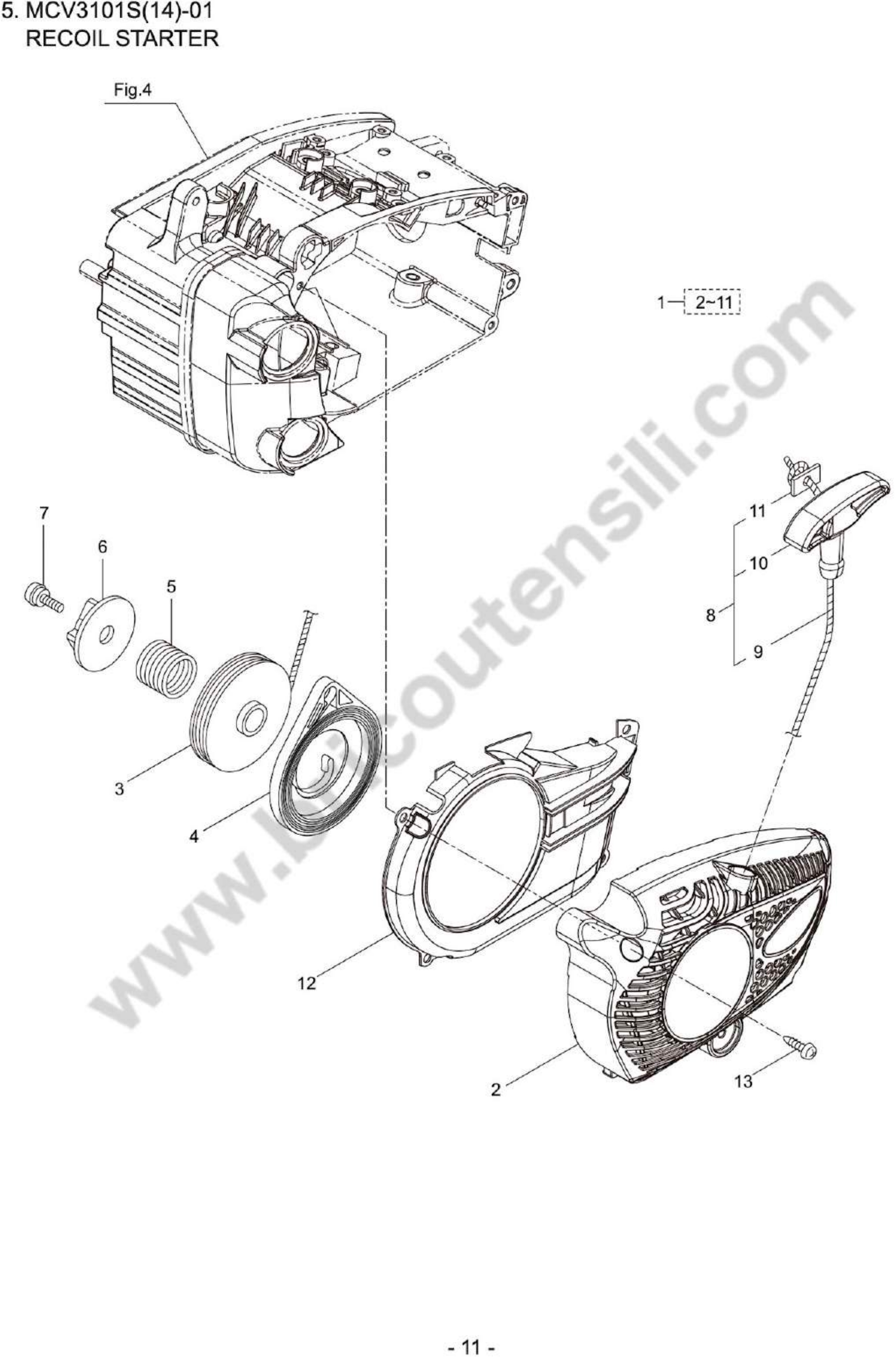 5. MCV3101S(14)-01
RECOIL STARTER

Fig.4

1 2~11

7
6
5
11
10
8
9
3
4
12
2
13

www.bricoutensili.com

- 11 -