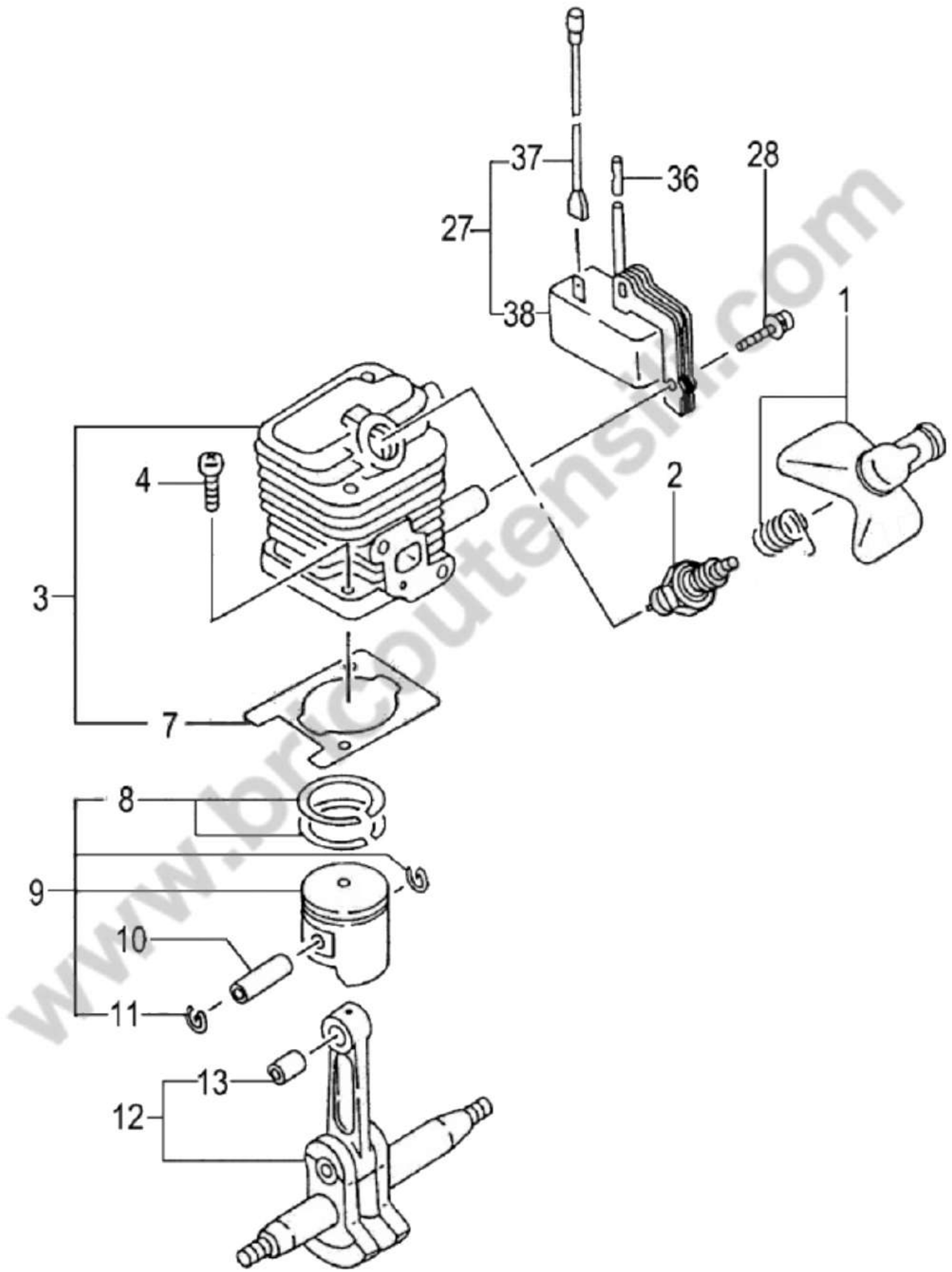 37
36
28
27
38
1
4
2
3
7
8
9
10
11
13
12
www.bricoutensili.com