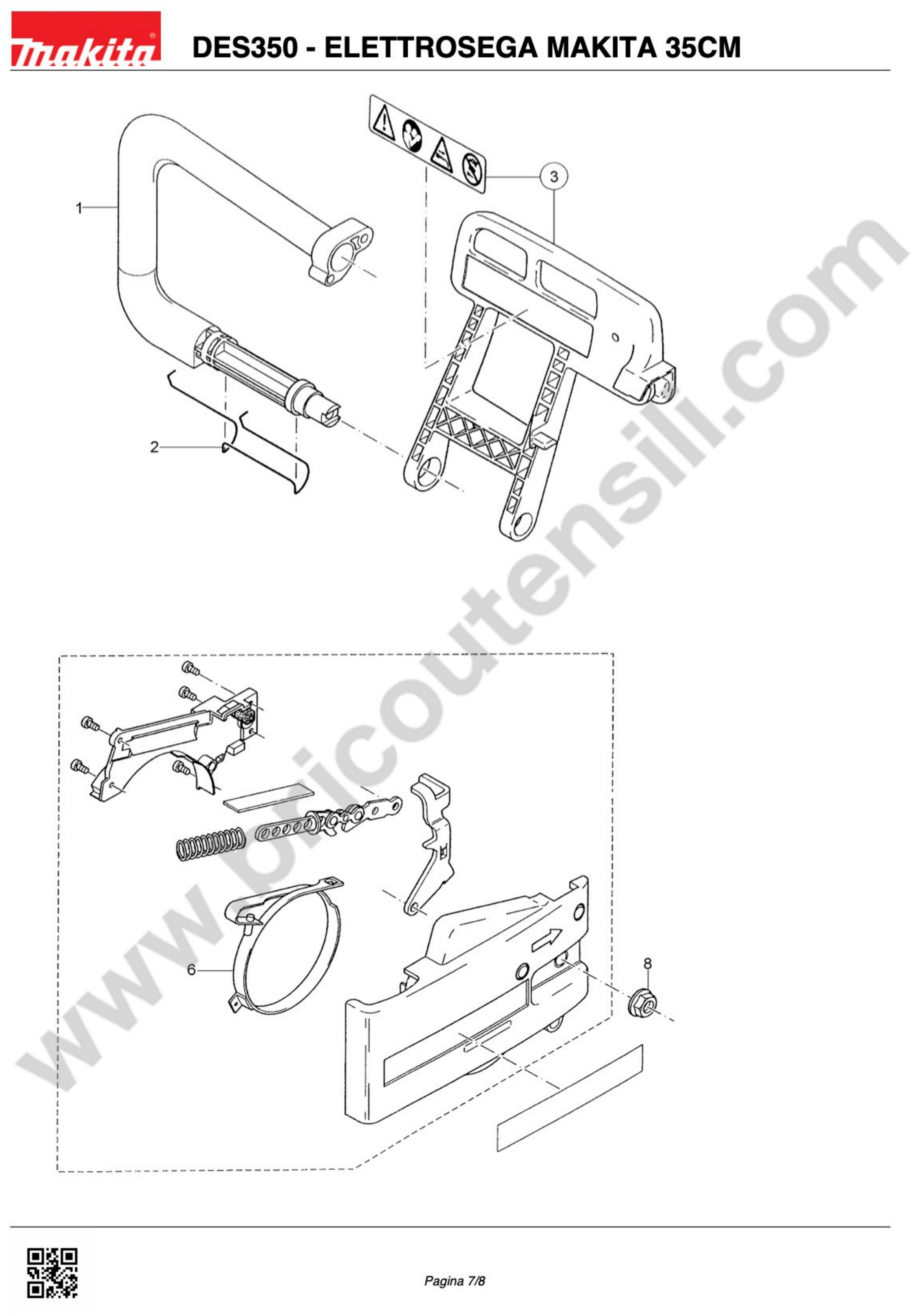 makita

DES350 - ELETTROSEGA MAKITA 35CM

1

2

3

6

8

www.bricoutensili.com

Pagina 7/8