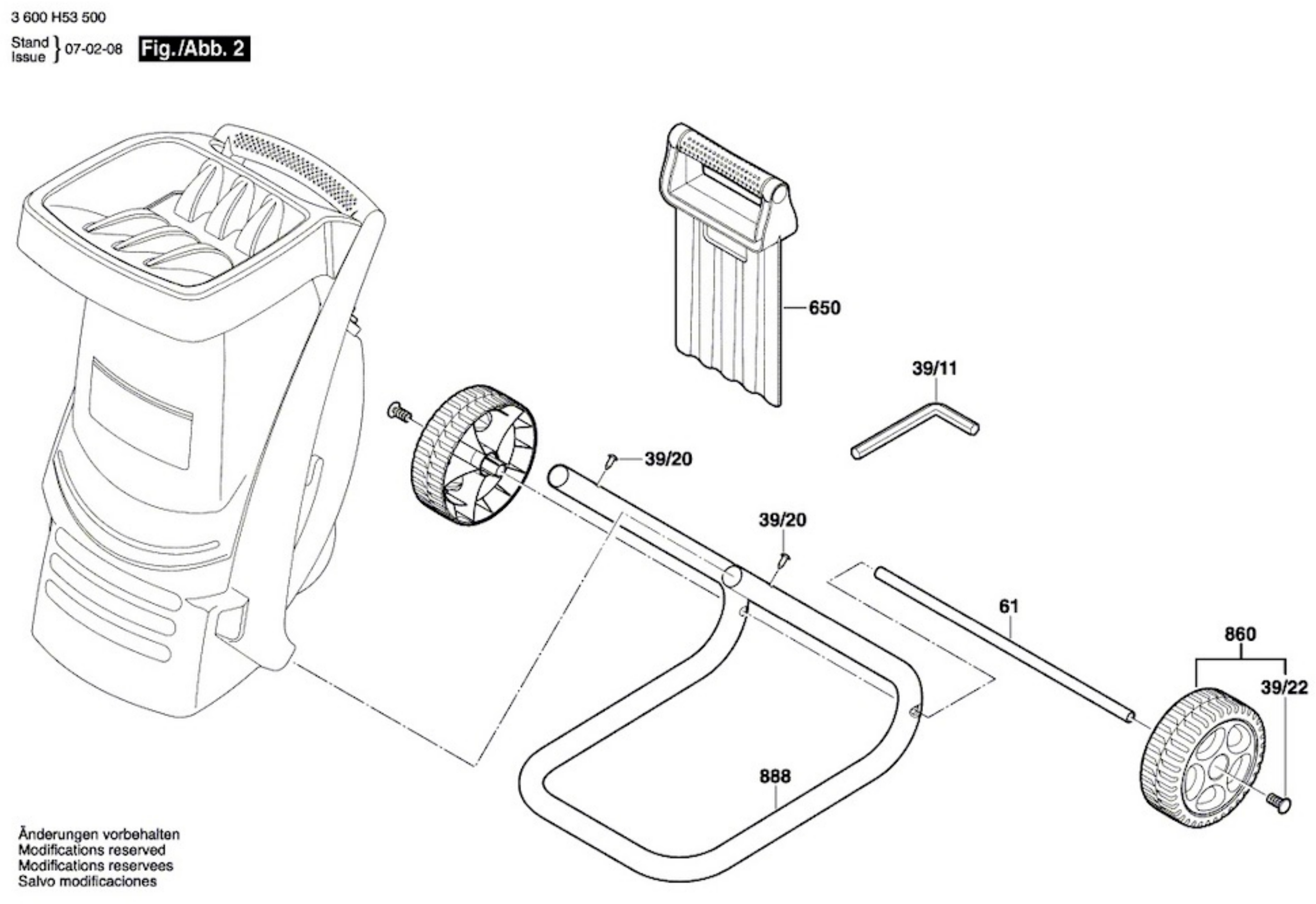 3 600 H53 500

Stand
Issue } 07-02-08 Fig./Abb. 2

650

39/11

39/20

39/20

61

860

39/22

888

Änderungen vorbehalten
Modifications reserved
Modifications reservees
Salvo modificaciones