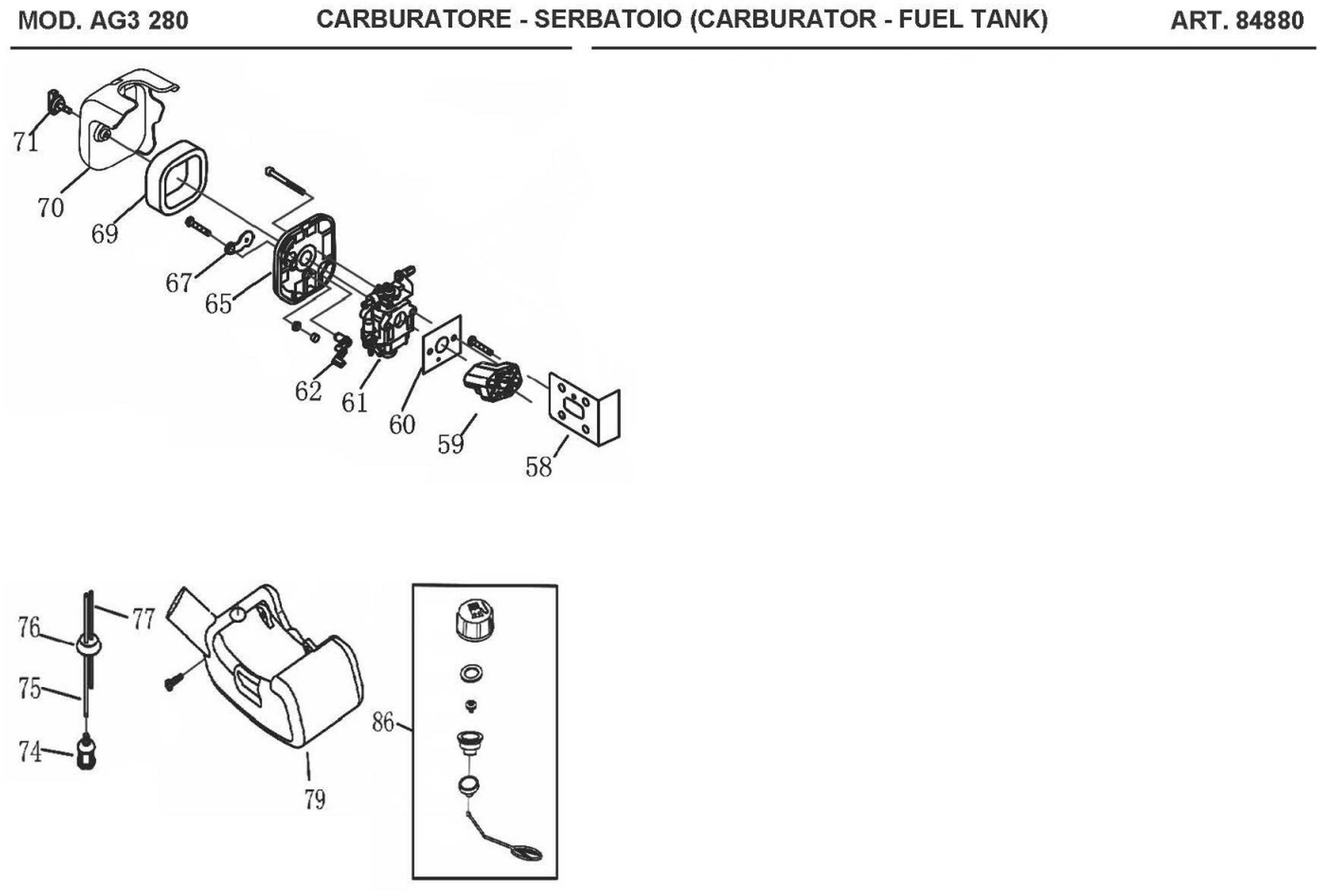 MOD. AG3 280 CARBURATORE - SERBATOIO (CARBURATOR - FUEL TANK) ART. 84880

71
70
69
67
65
62
61
60
59
58

76
77
75
74
79
86