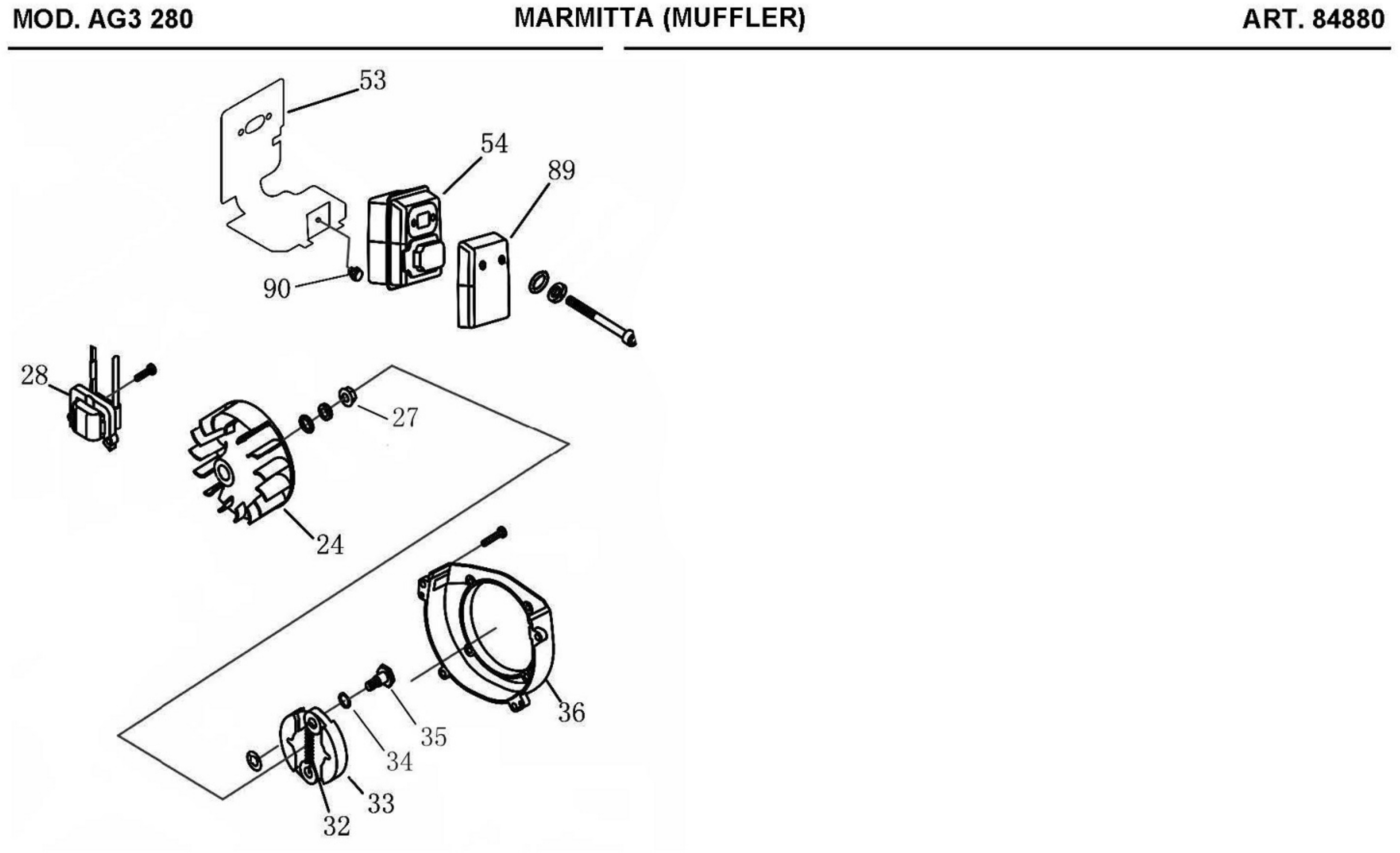 MOD. AG3 280
MARMITTA (MUFFLER)
ART. 84880

53
54
89
90
28
27
24
36
35
34
33
32