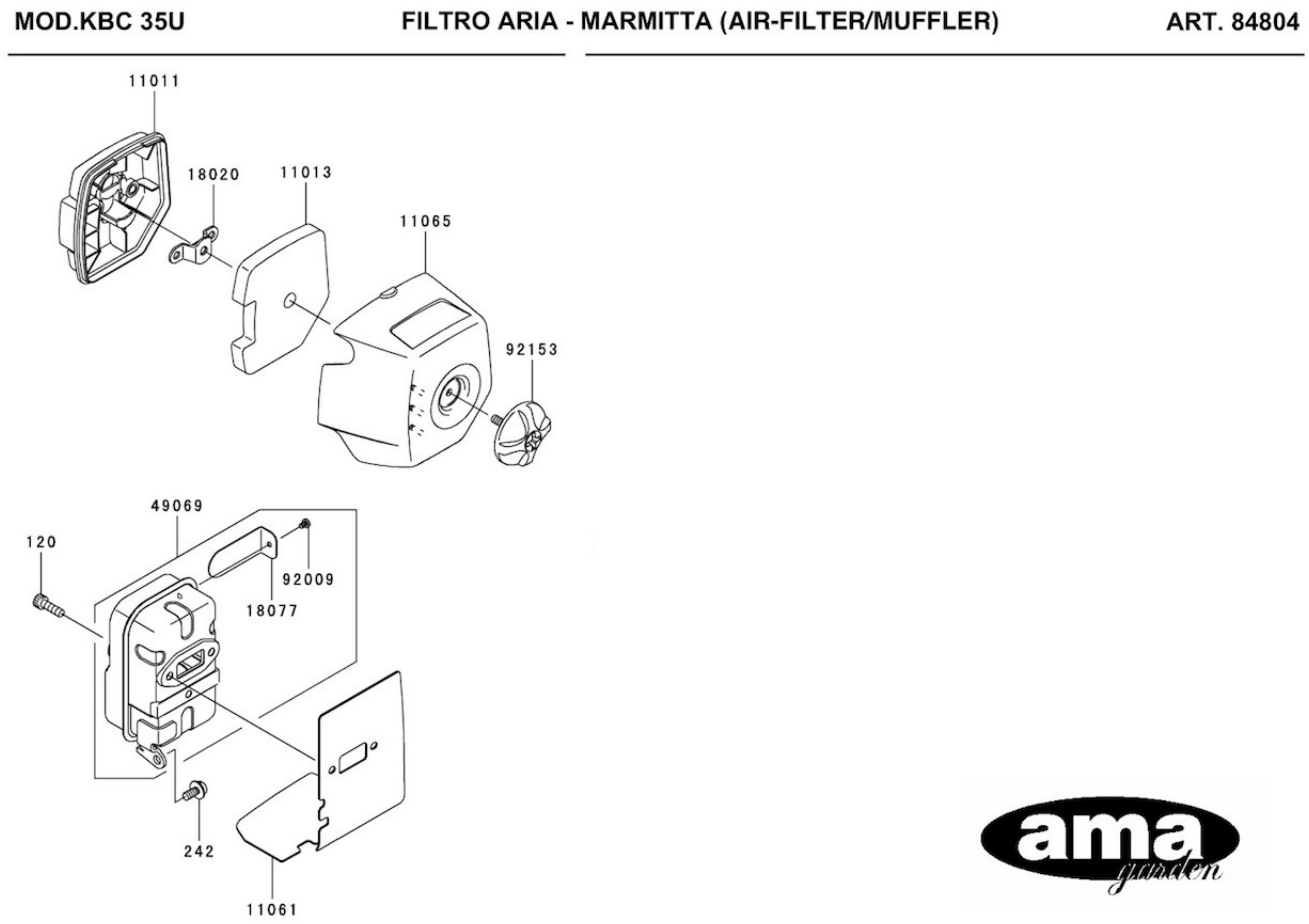 MOD.KBC 35U

FILTRO ARIA - MARMITTA (AIR-FILTER/MUFFLER)

ART. 84804

11011

18020

11013

11065

92153

49069

120

92009

18077

242

11061

ama garden