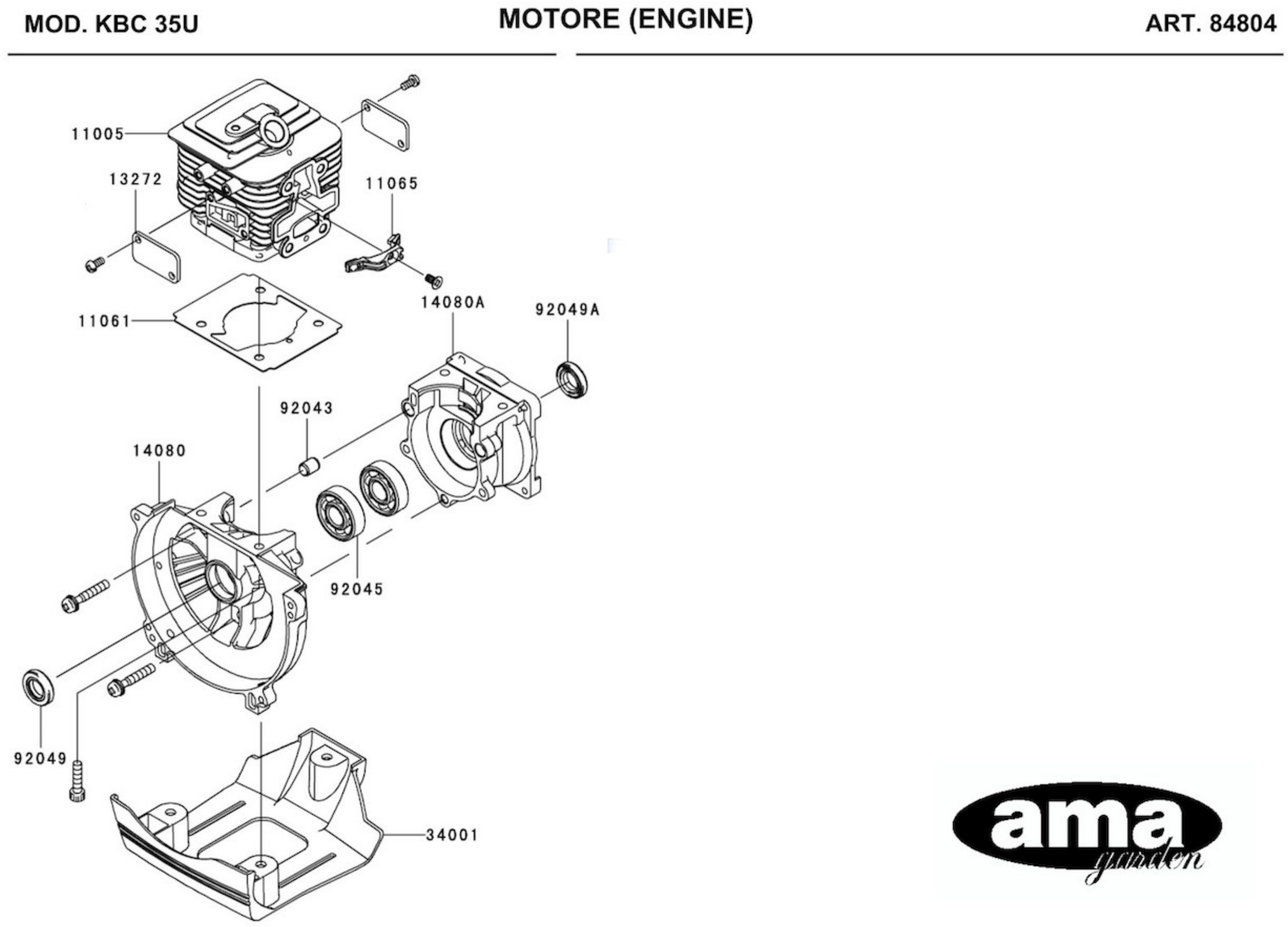 MOD. KBC 35U
MOTORE (ENGINE)
ART. 84804

11005
13272
11065
11061
14080A
92049A
92043
14080
92045
92049
34001

ama
garden