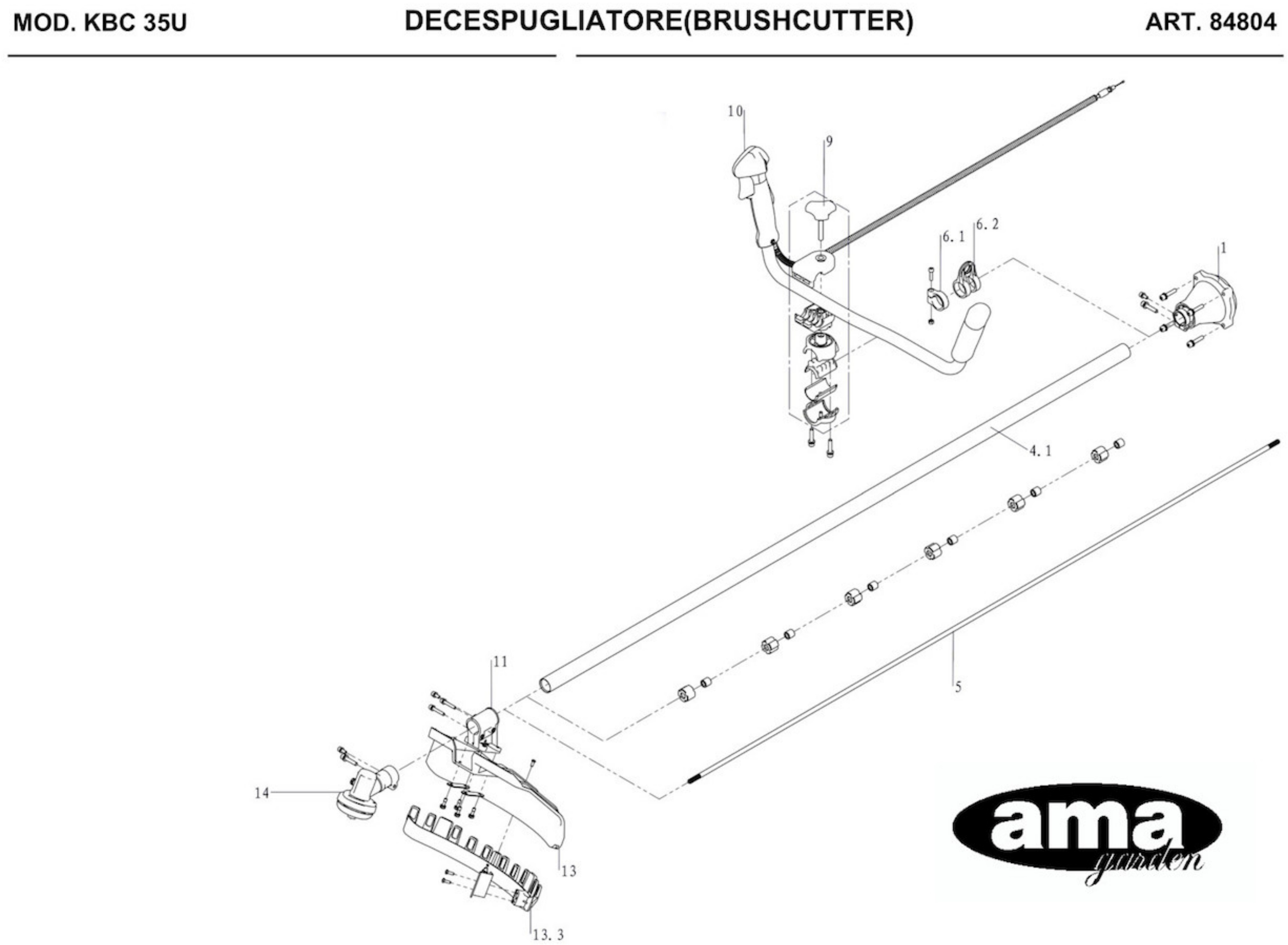 MOD. KBC 35U

DECESPUGLIATORE(BRUSHCUTTER)

ART. 84804

10

9

6. 1

6. 2

1

4. 1

5

11

14

13

13. 3

ama
garden